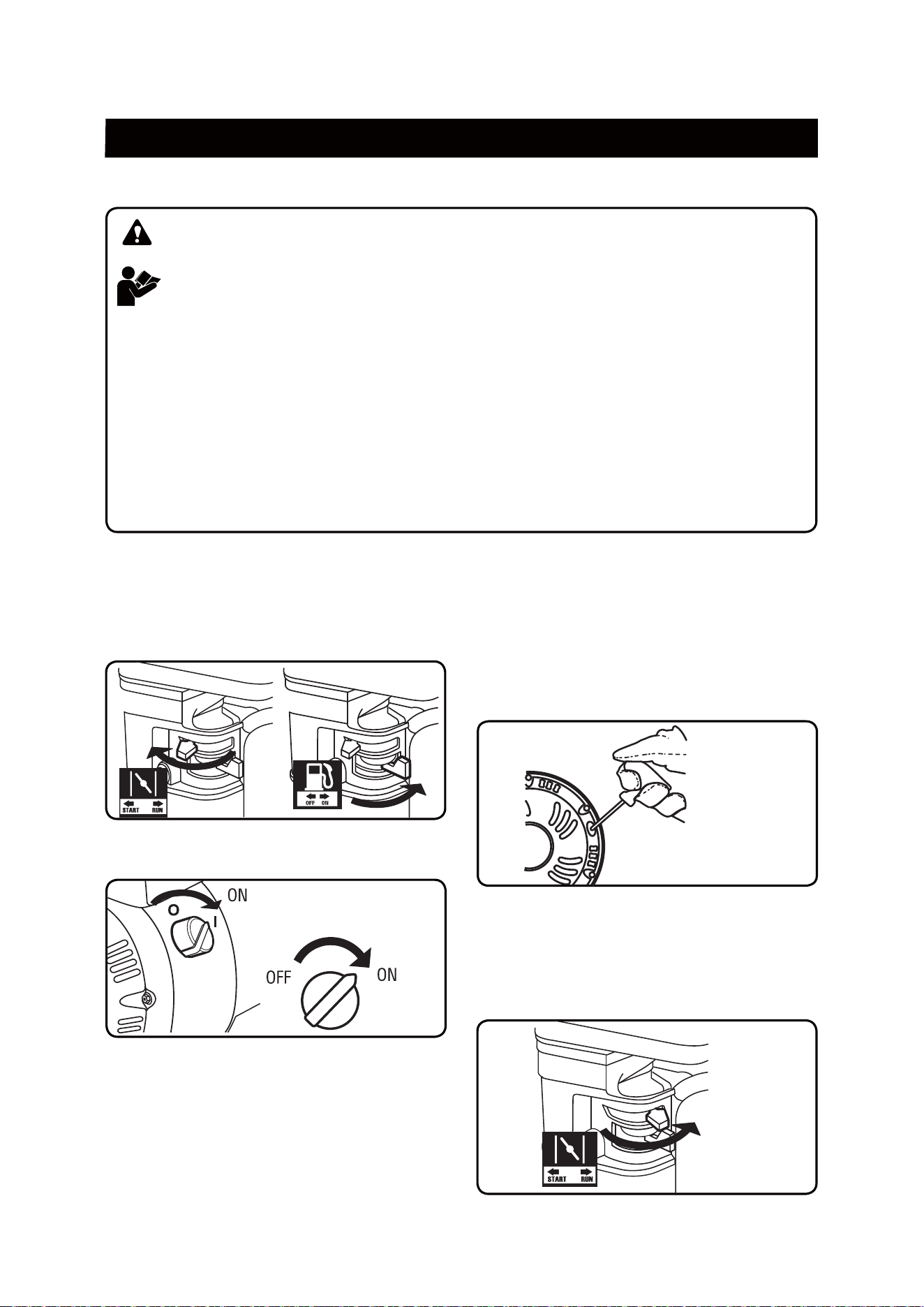 START RUN

OFF ON

ON

O

I

OFF

ON

START RUN