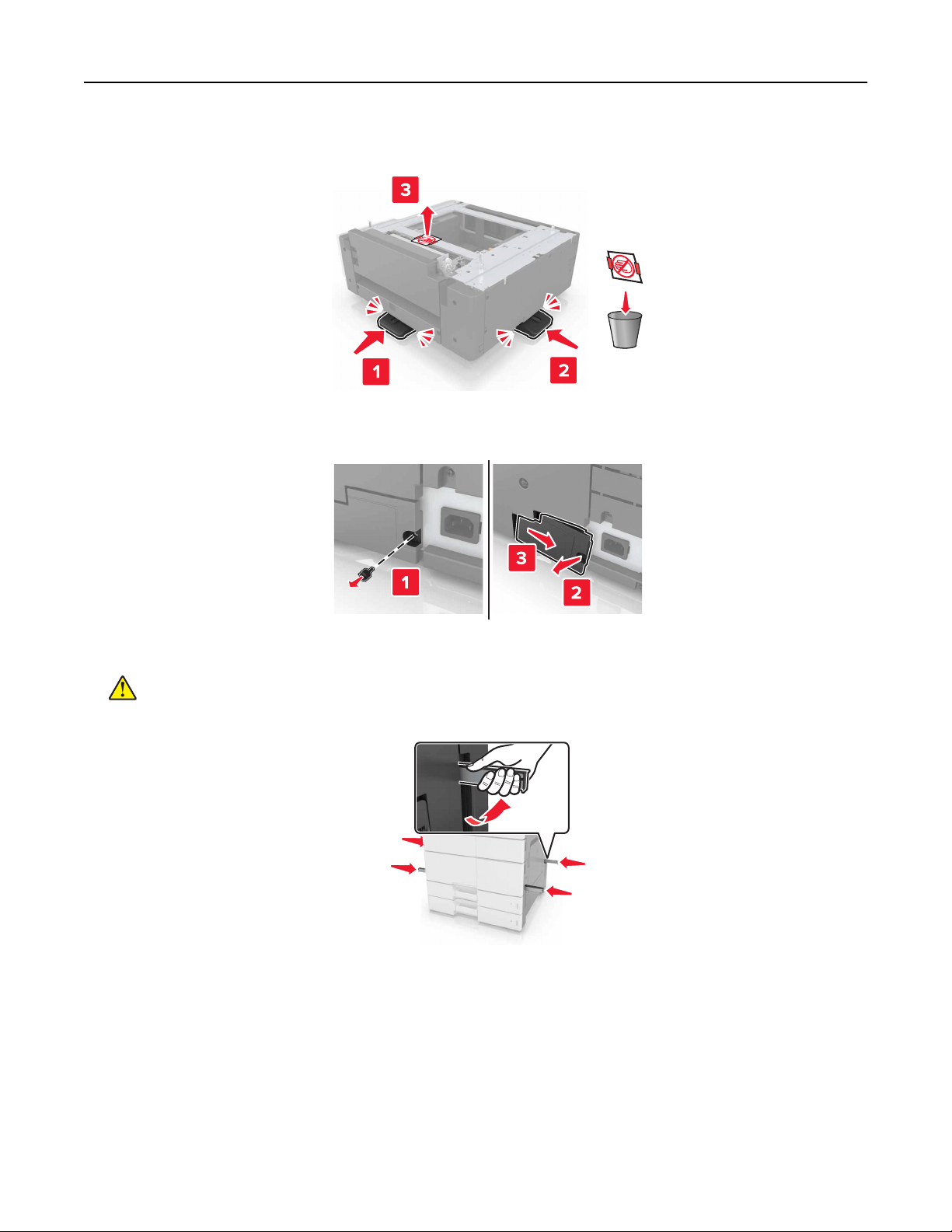 3

1

2

1

3

2