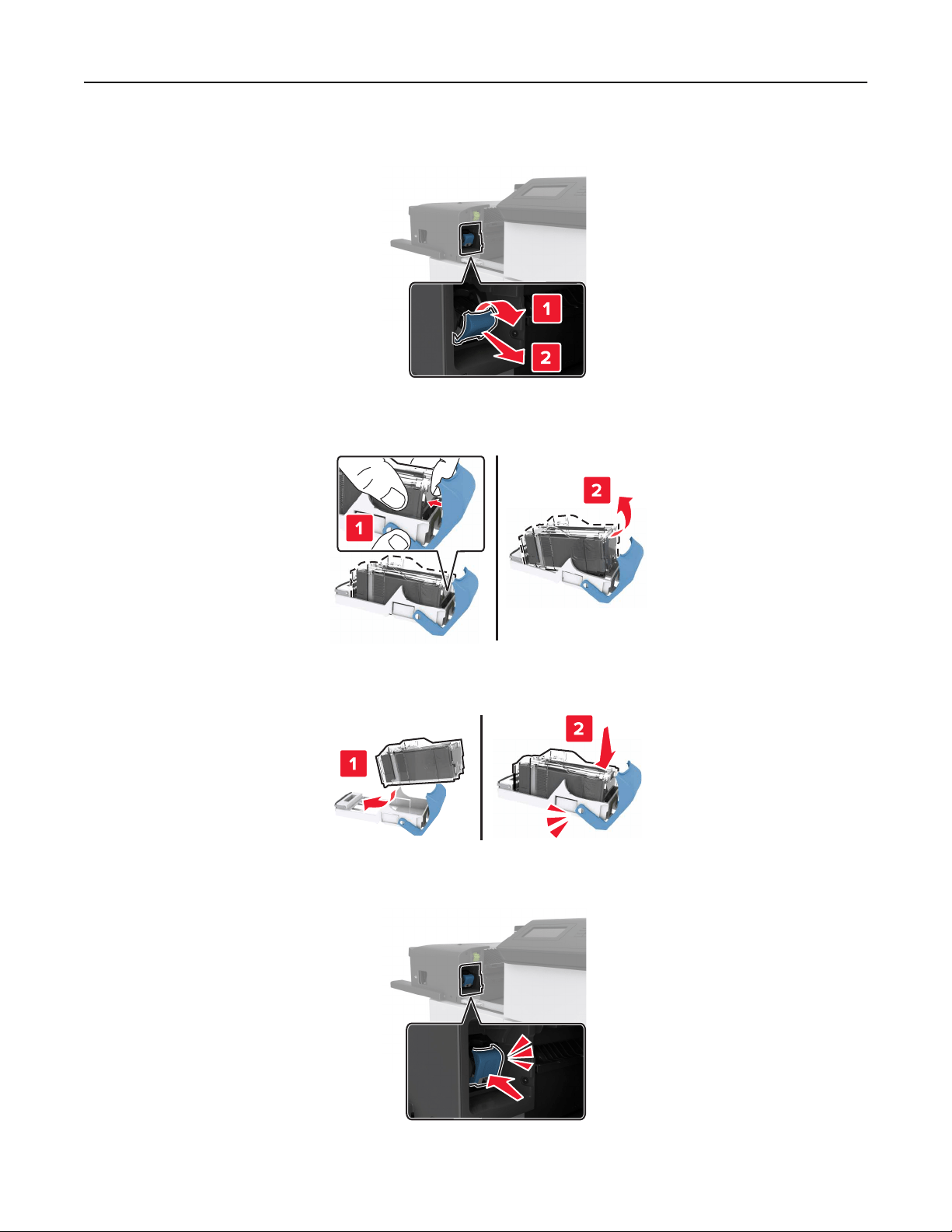 1

2

1

2

1

2