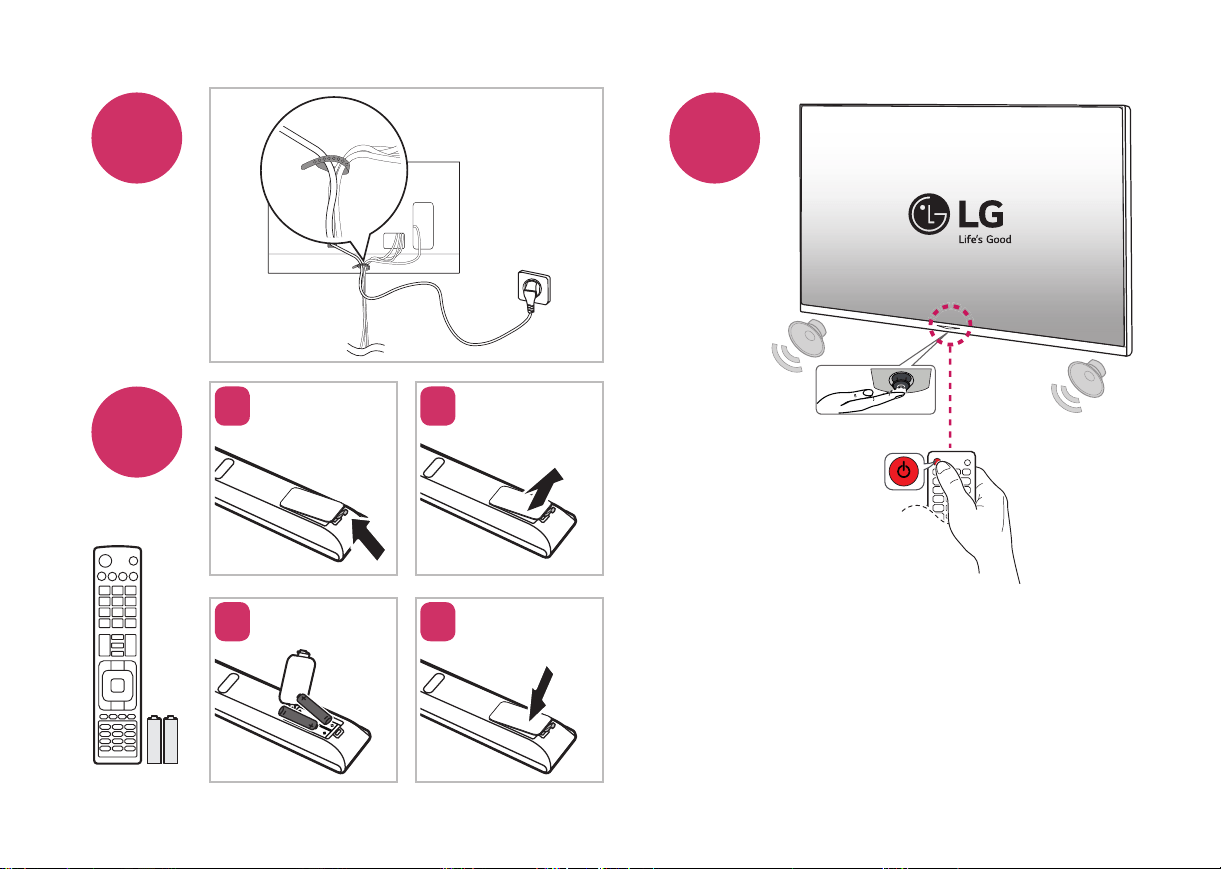 LG
Life's Good