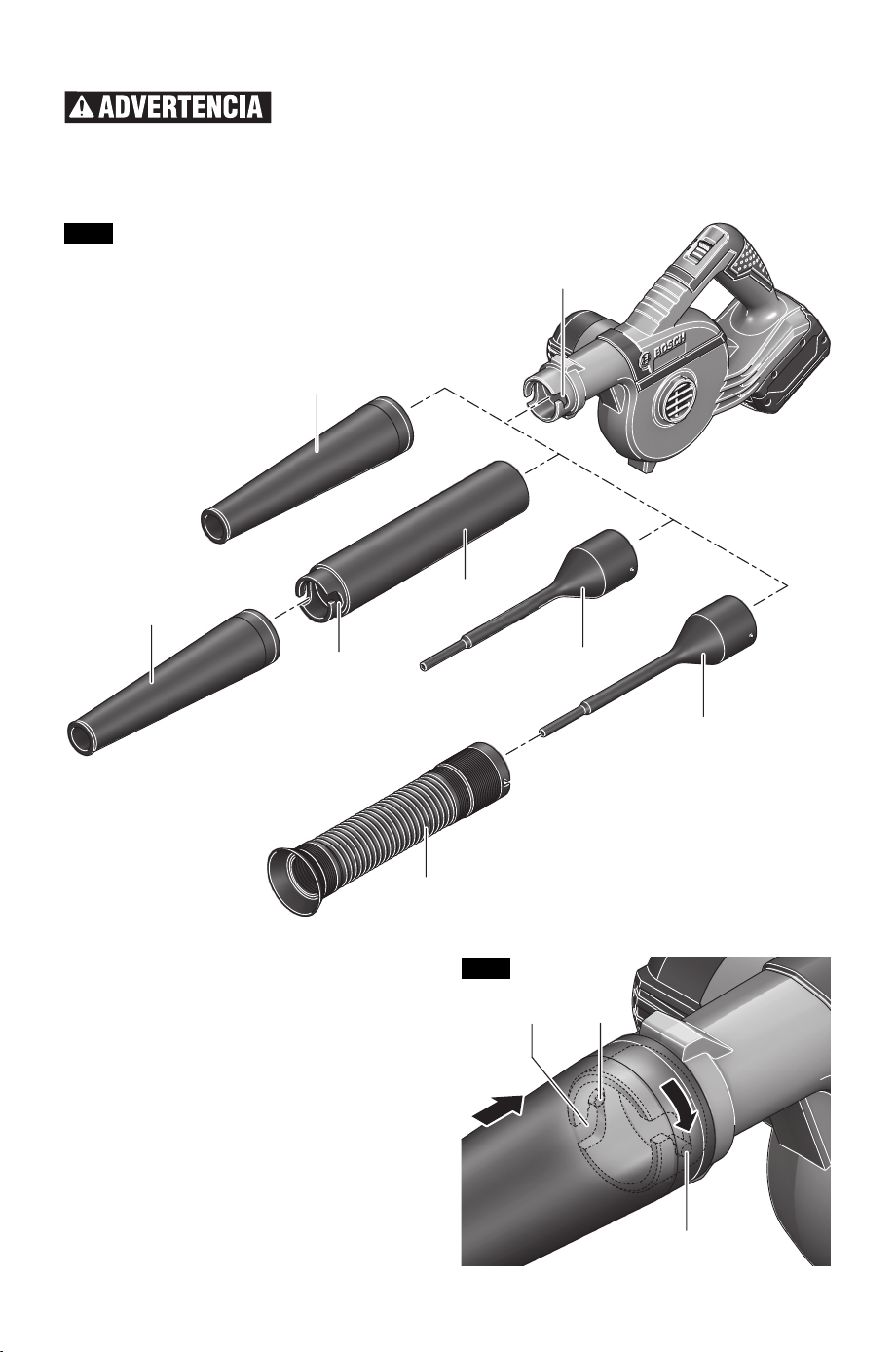 ADVERTENCIA

BOSCH