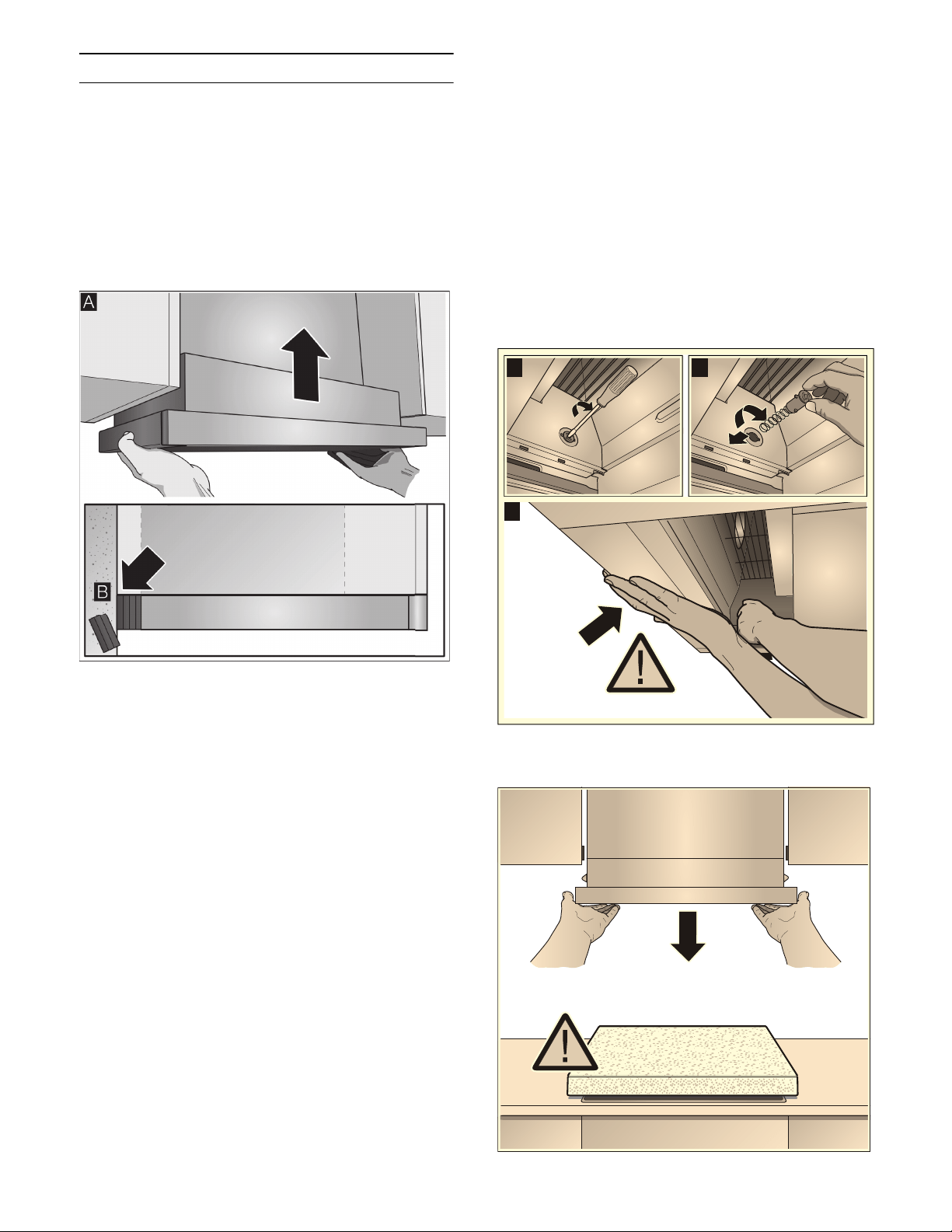 A

B