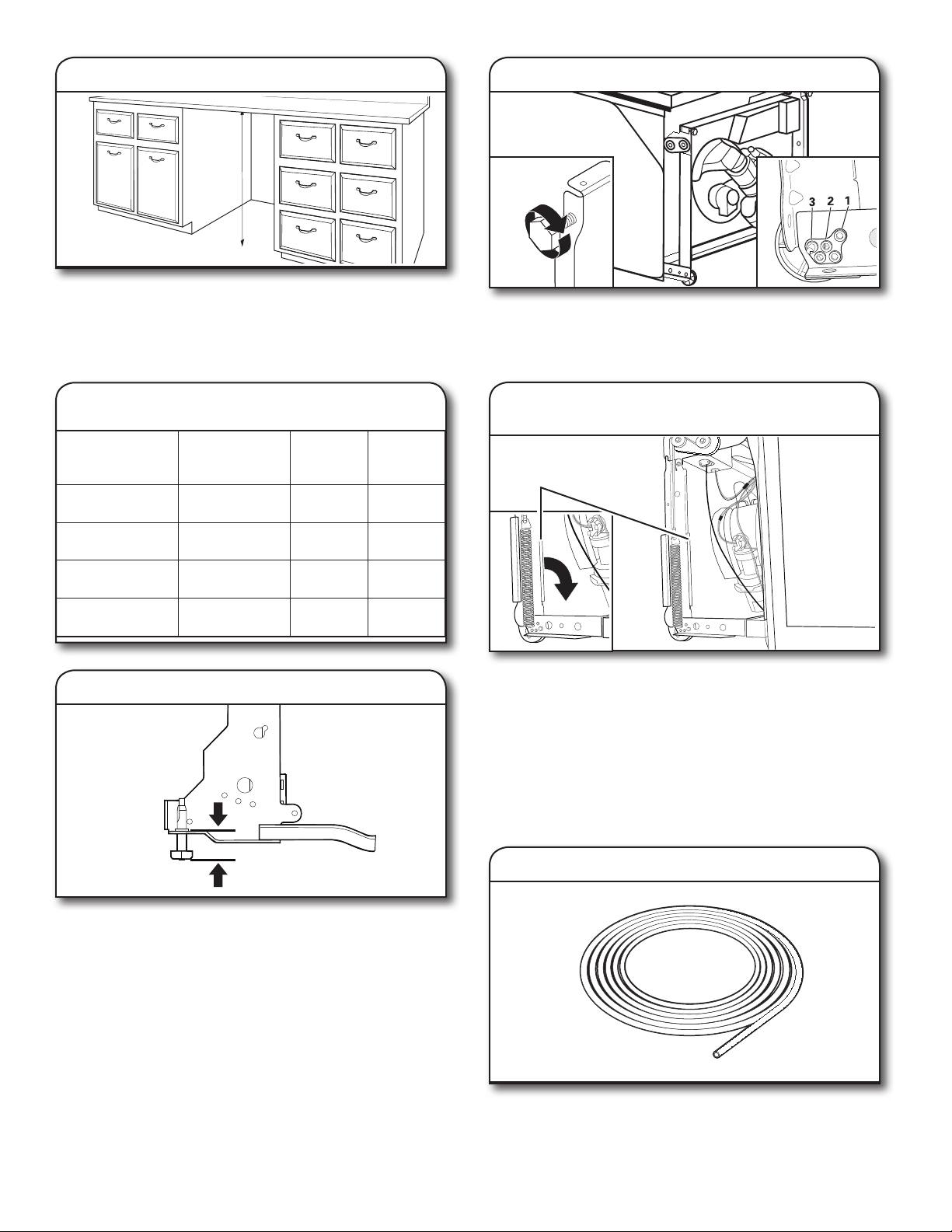 3 2 1