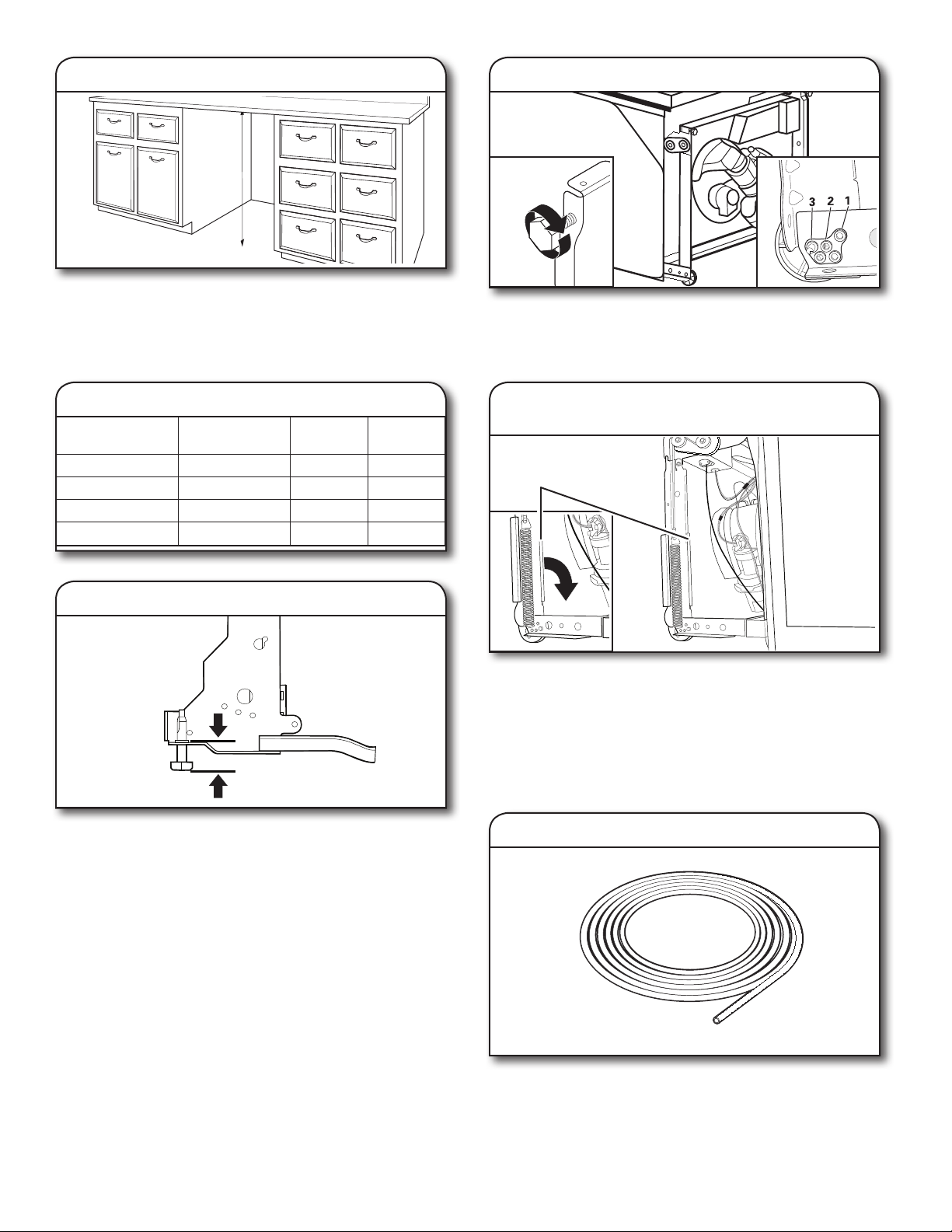 3 2 1