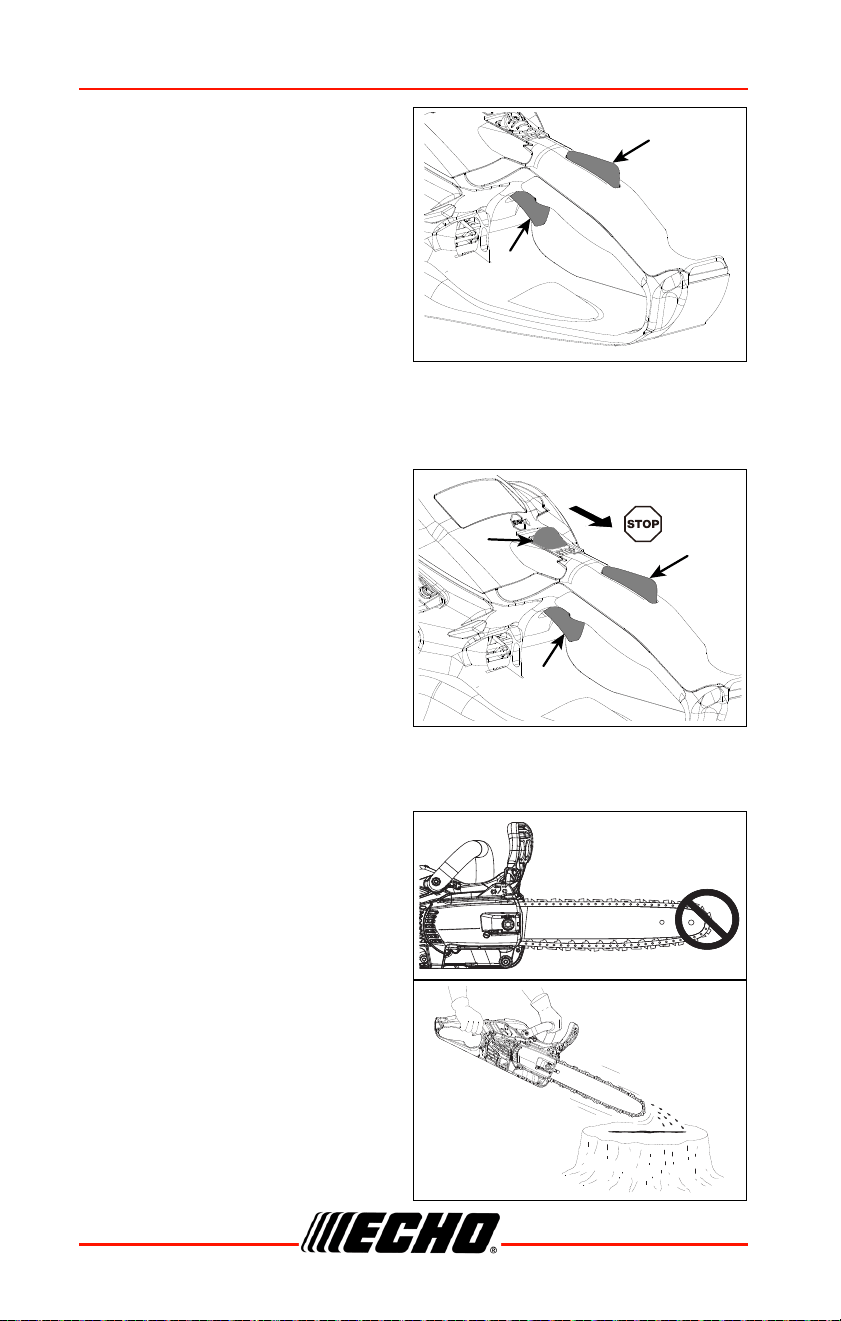 STOP

ECHO®