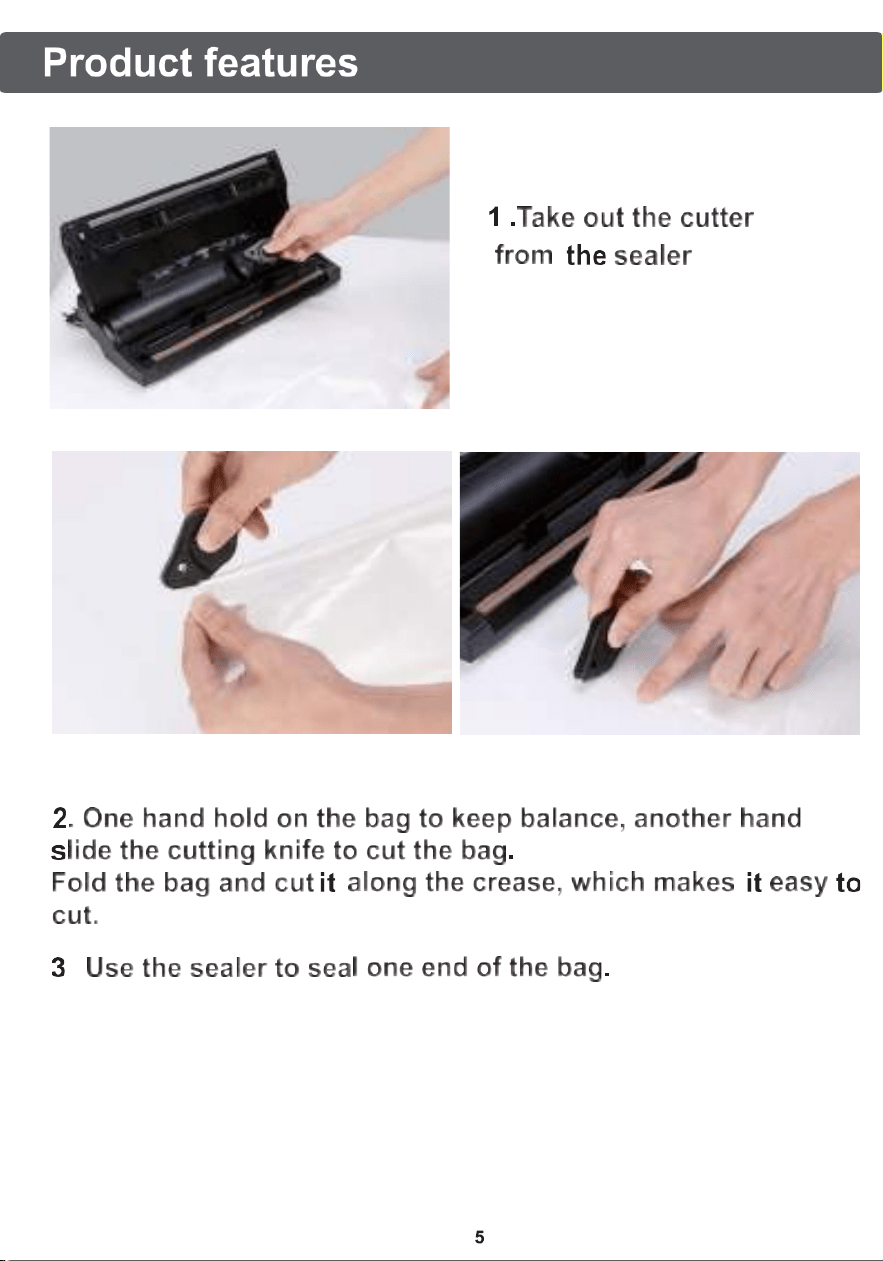 Product features

1 .Take out the cutter from the sealer

2. One hand hold on the bag to keep balance, another hand slide the cutting knife to cut the bag.
Fold the bag and cut it along the crease, which makes it easy to cut.

3 Use the sealer to seal one end of the bag.

5