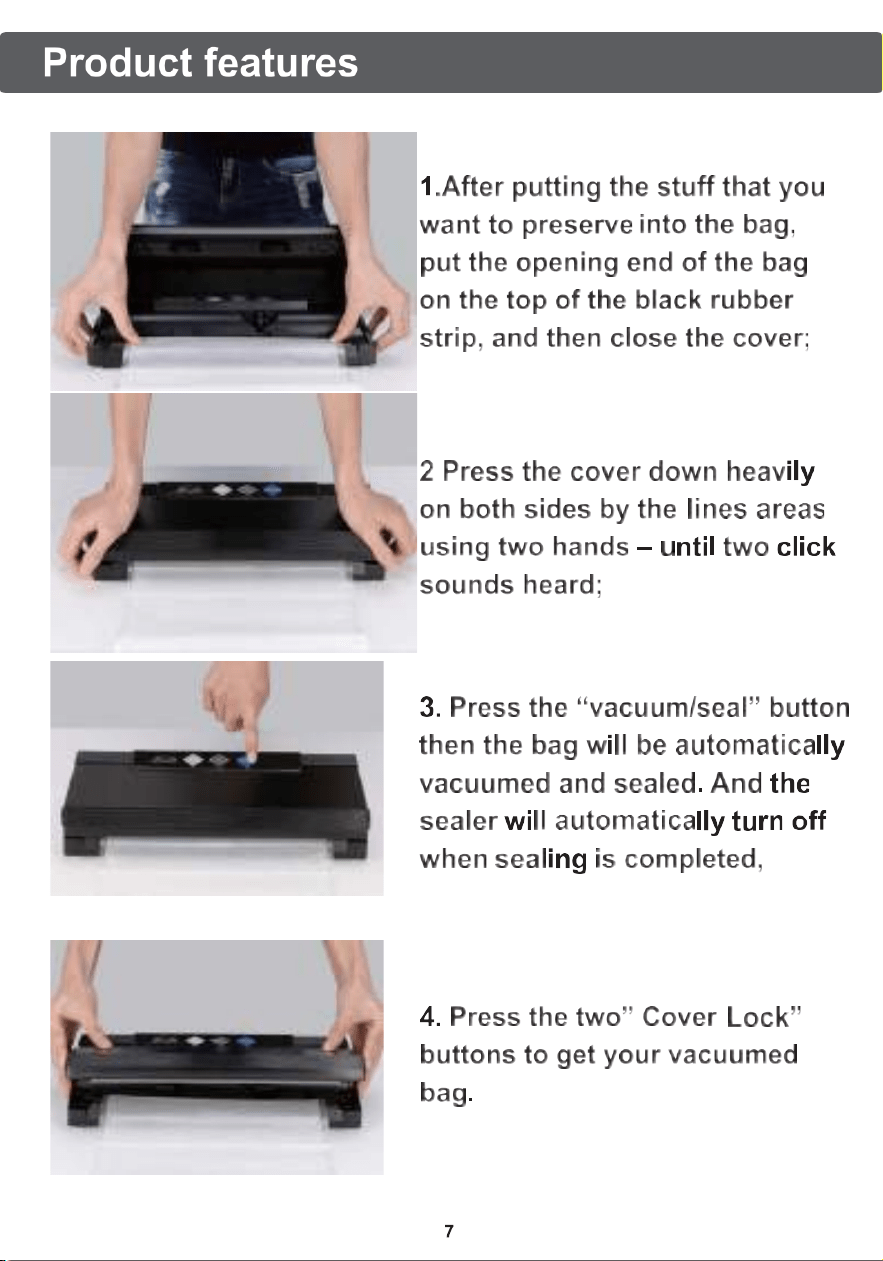 Product features

1.After putting the stuff that you want to preserve into the bag, put the opening end of the bag on the top of the black rubber strip, and then close the cover;

2 Press the cover down heavily on both sides by the lines areas using two hands – until two click sounds heard;

3. Press the “vacuum/seal” button then the bag will be automatically vacuumed and sealed. And the sealer will automatically turn off when sealing is completed,

4. Press the two” Cover Lock” buttons to get your vacuumed bag.

7