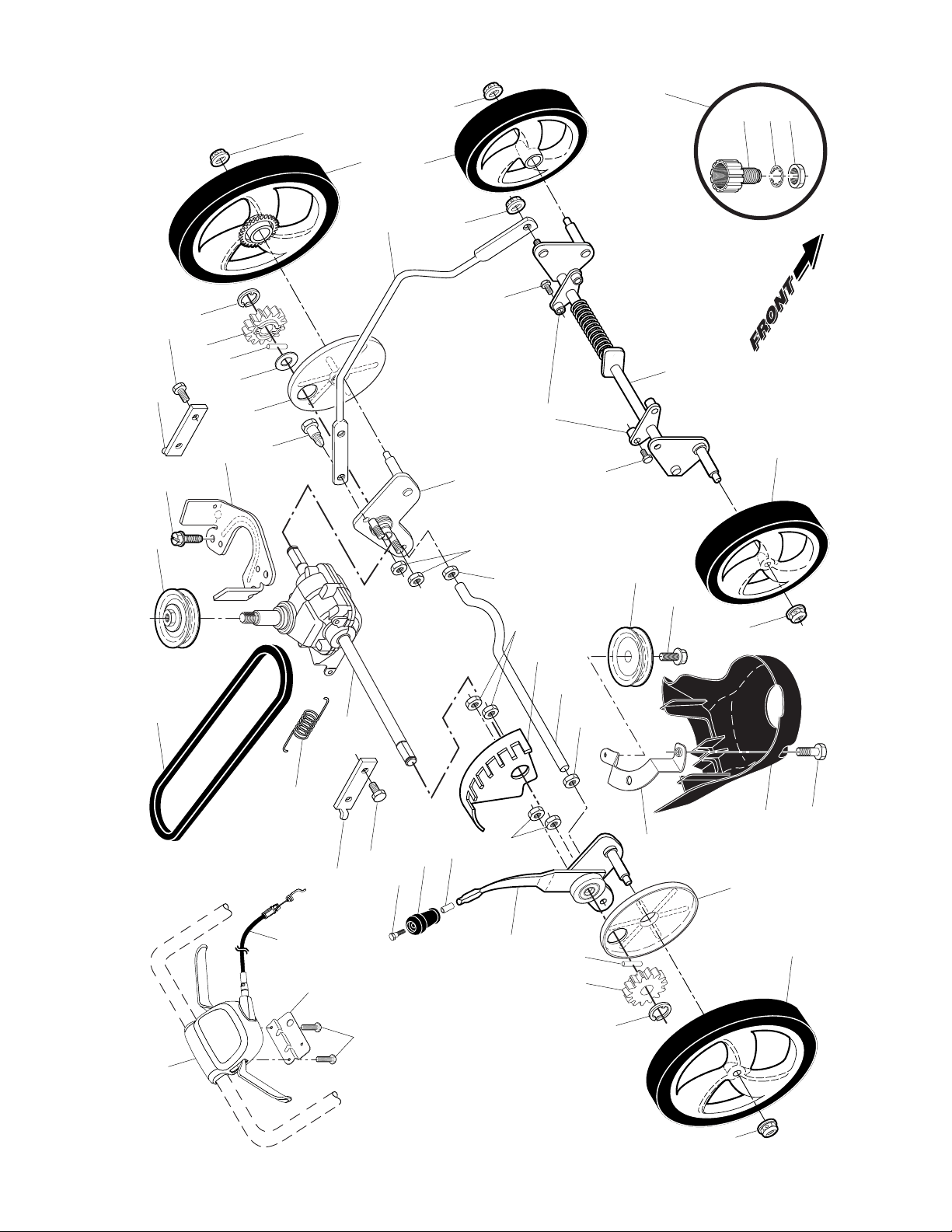 FRONT