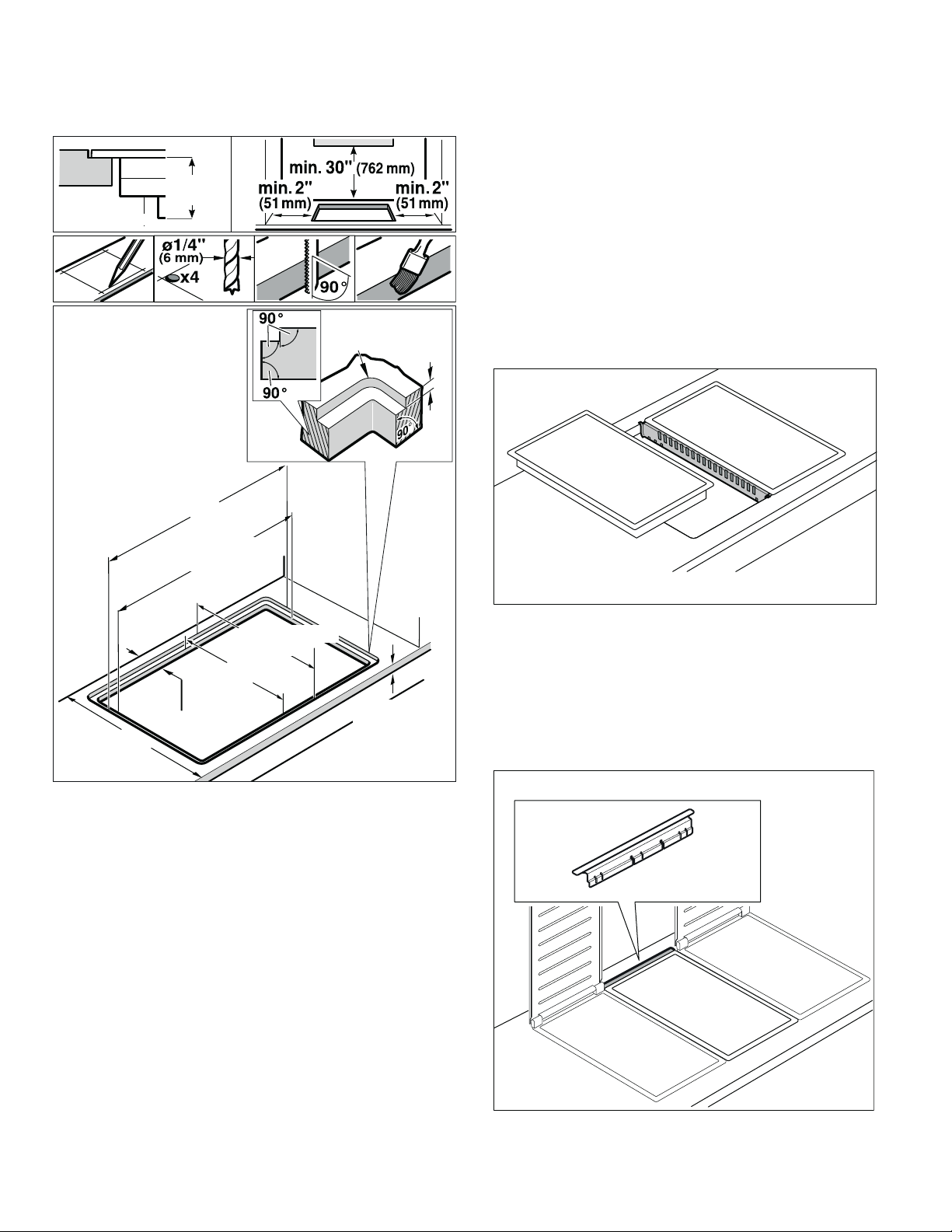 min. 30" (762 mm)
min. 2" (51 mm)
min. 2" (51 mm)

ø1/4" (6 mm)
x4
90°

90°
90°
90°