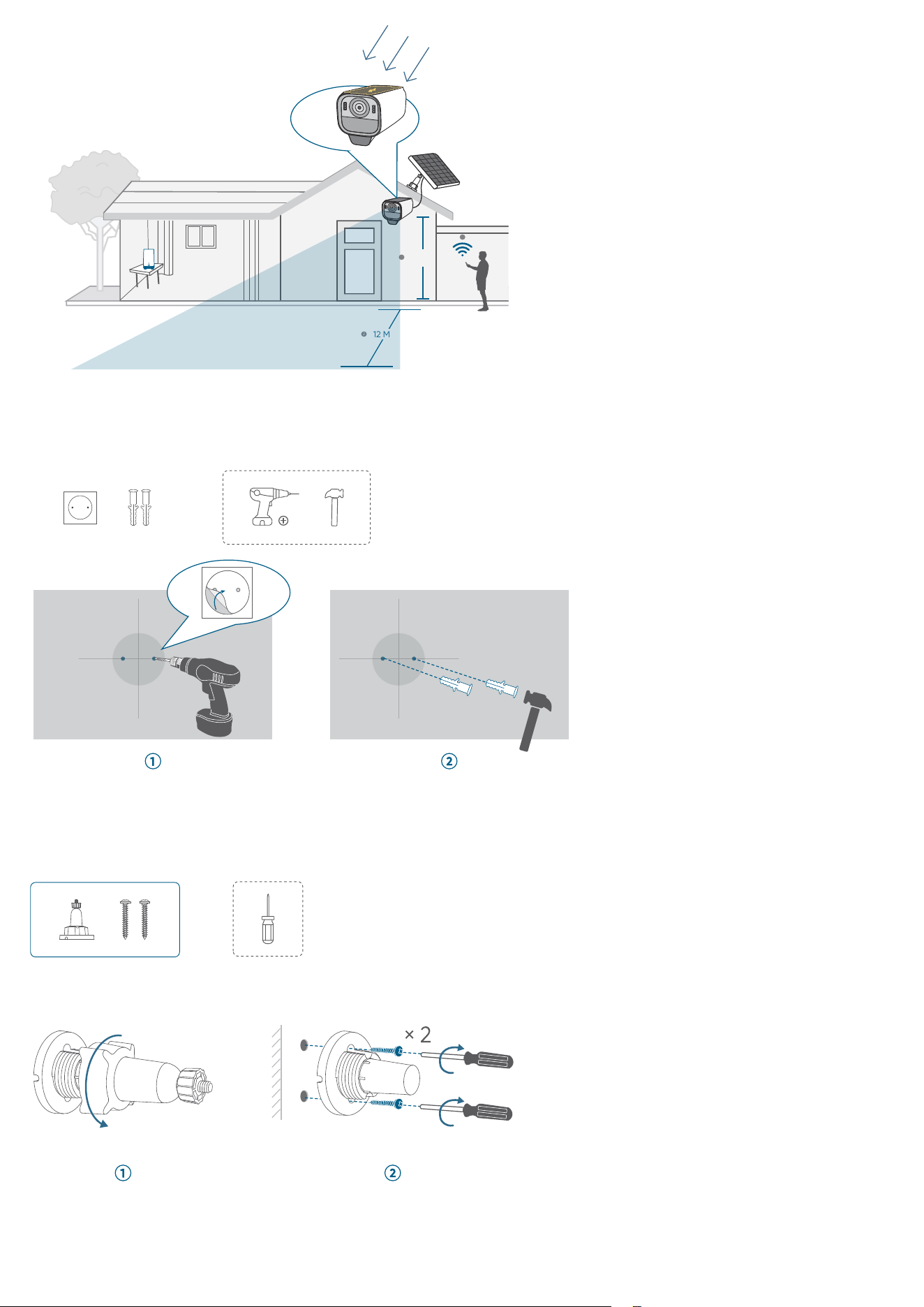 12 M

①

②

× 2

①

②