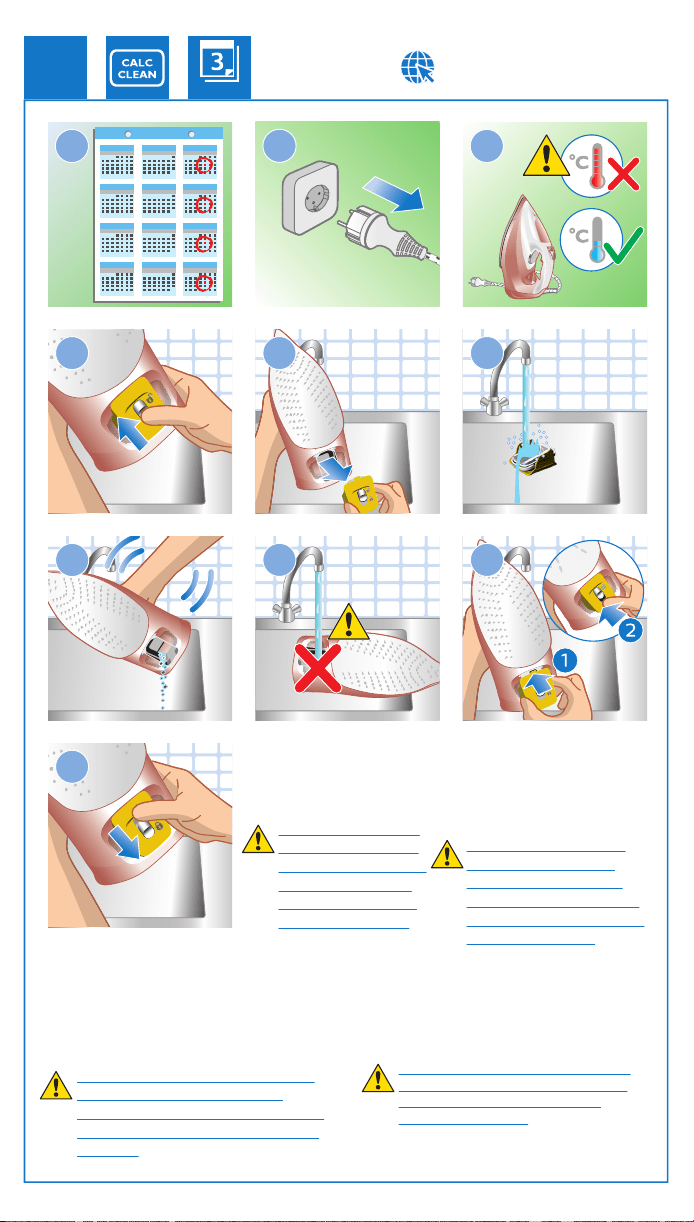 CALC CLEAN

3

°C

°C

2

1