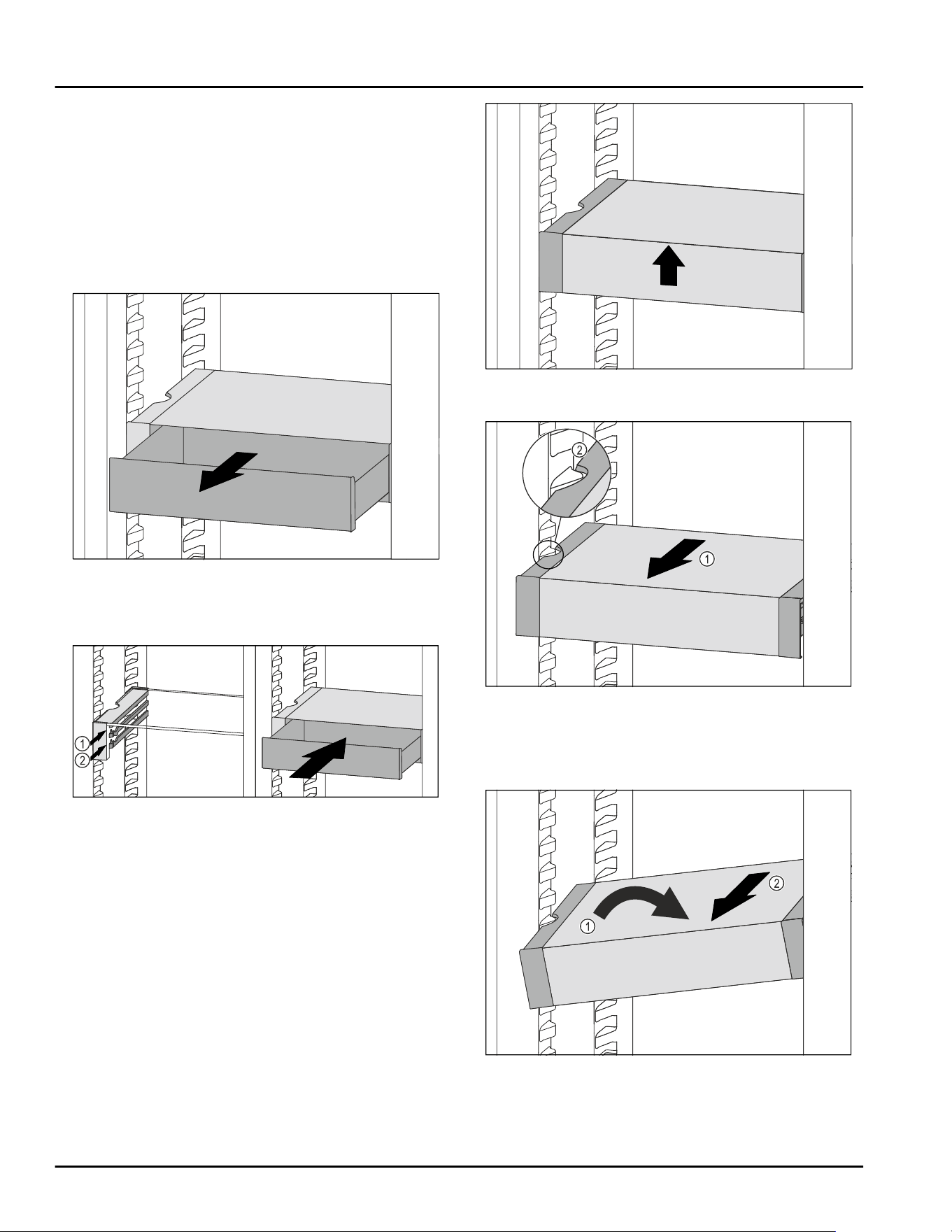 1
2

2
1

1
2