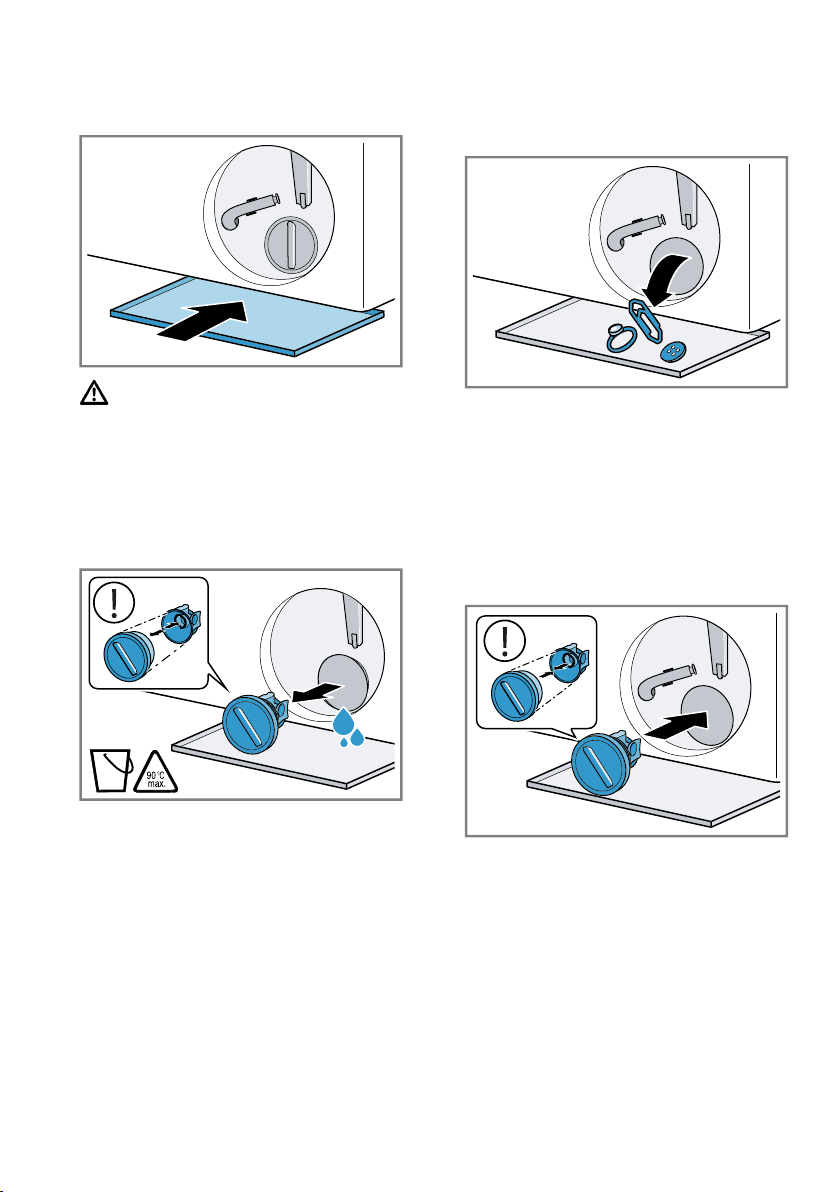 90°C max.