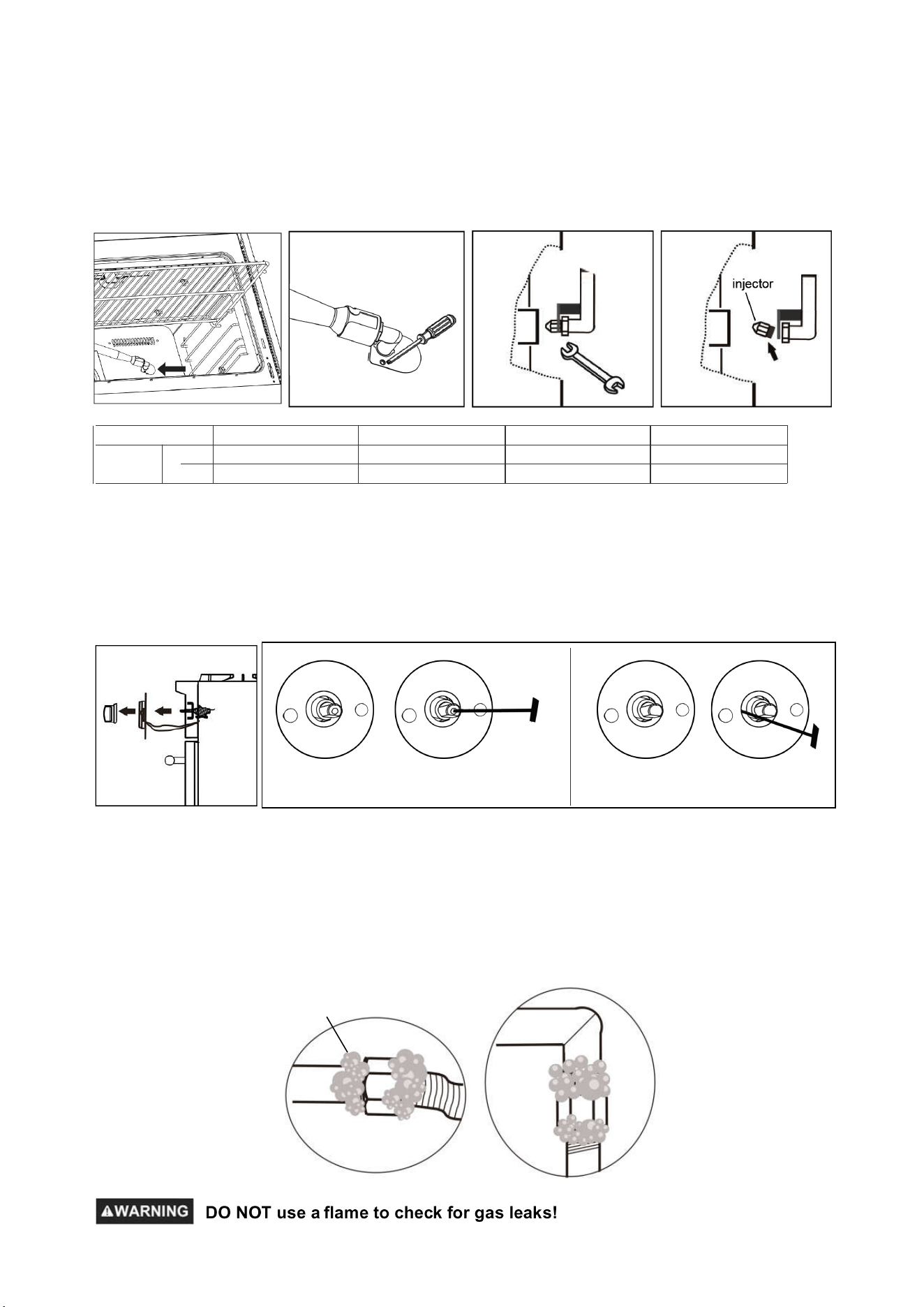 injector

WARNING DO NOT use a flame to check for gas leaks!