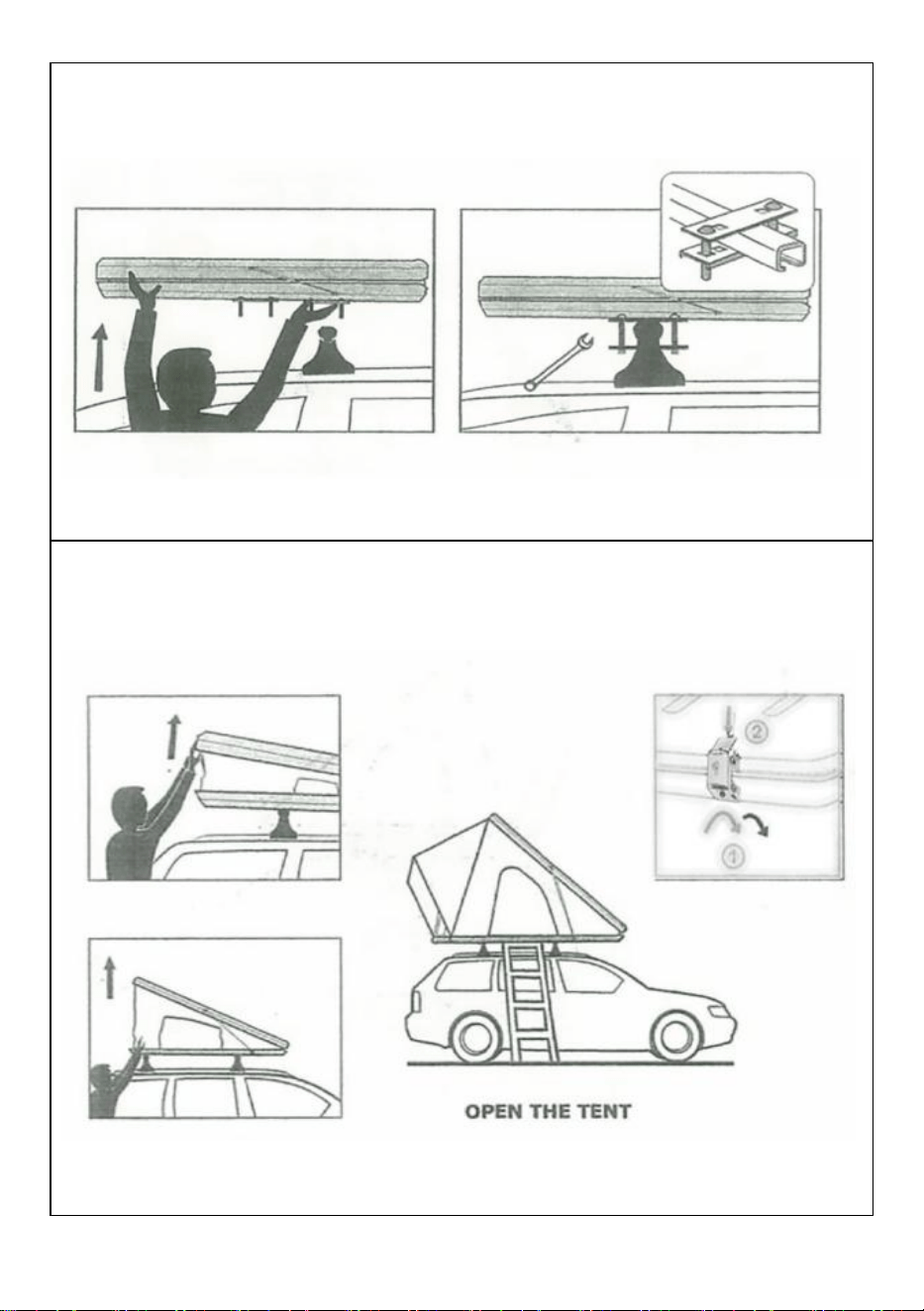 ②

①

OPEN THE TENT