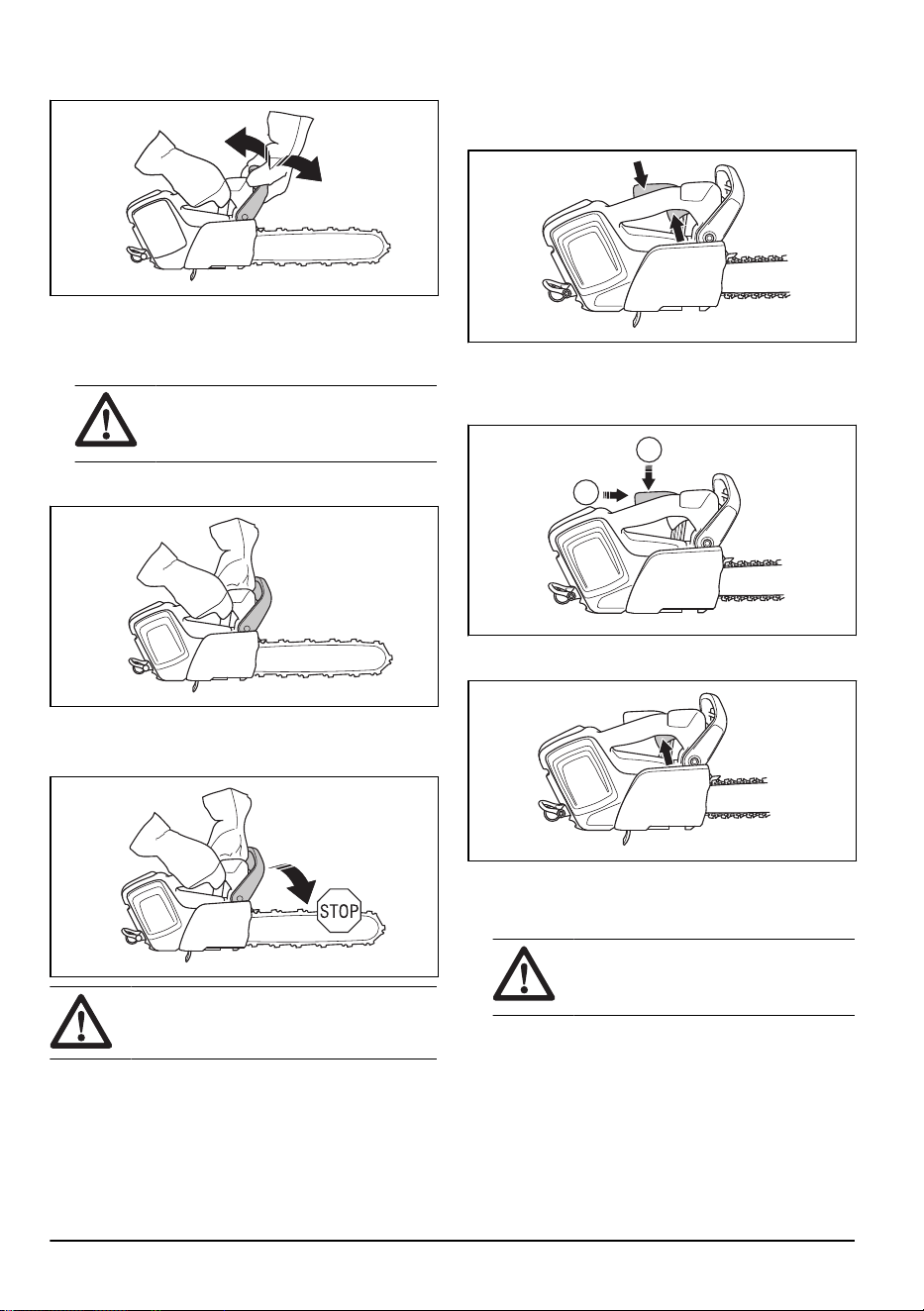 STOP