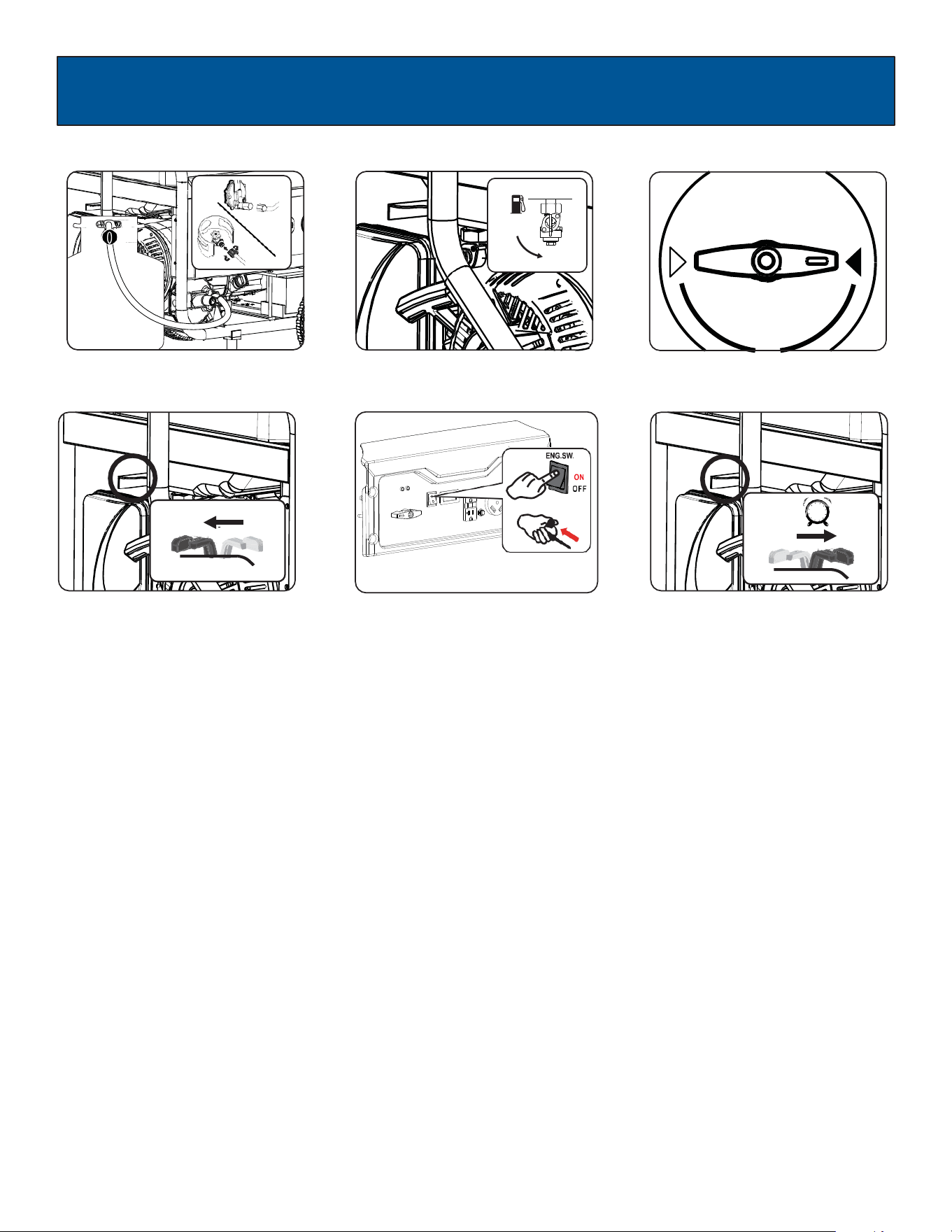 ENG.SW.
ON
OFF