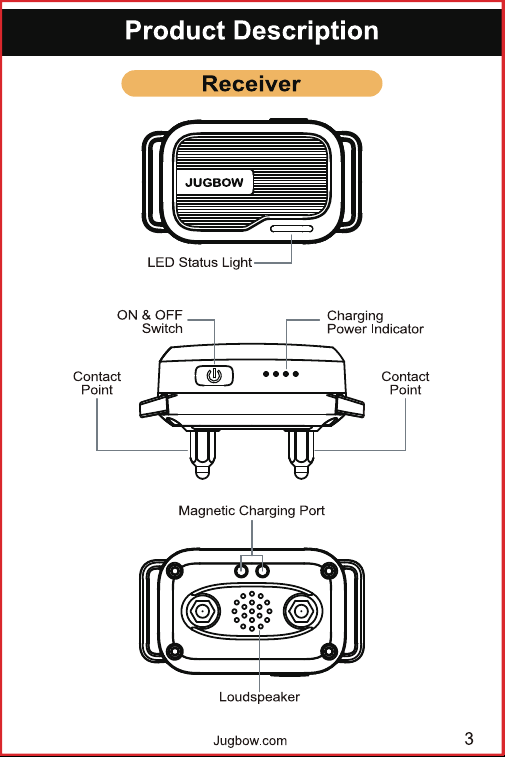 Product Description

Receiver

JUGBOW

LED Status Light

ON & OFF Switch

Charging Power Indicator

Contact Point

Contact Point

Magnetic Charging Port

Loudspeaker

Jugbow.com

3