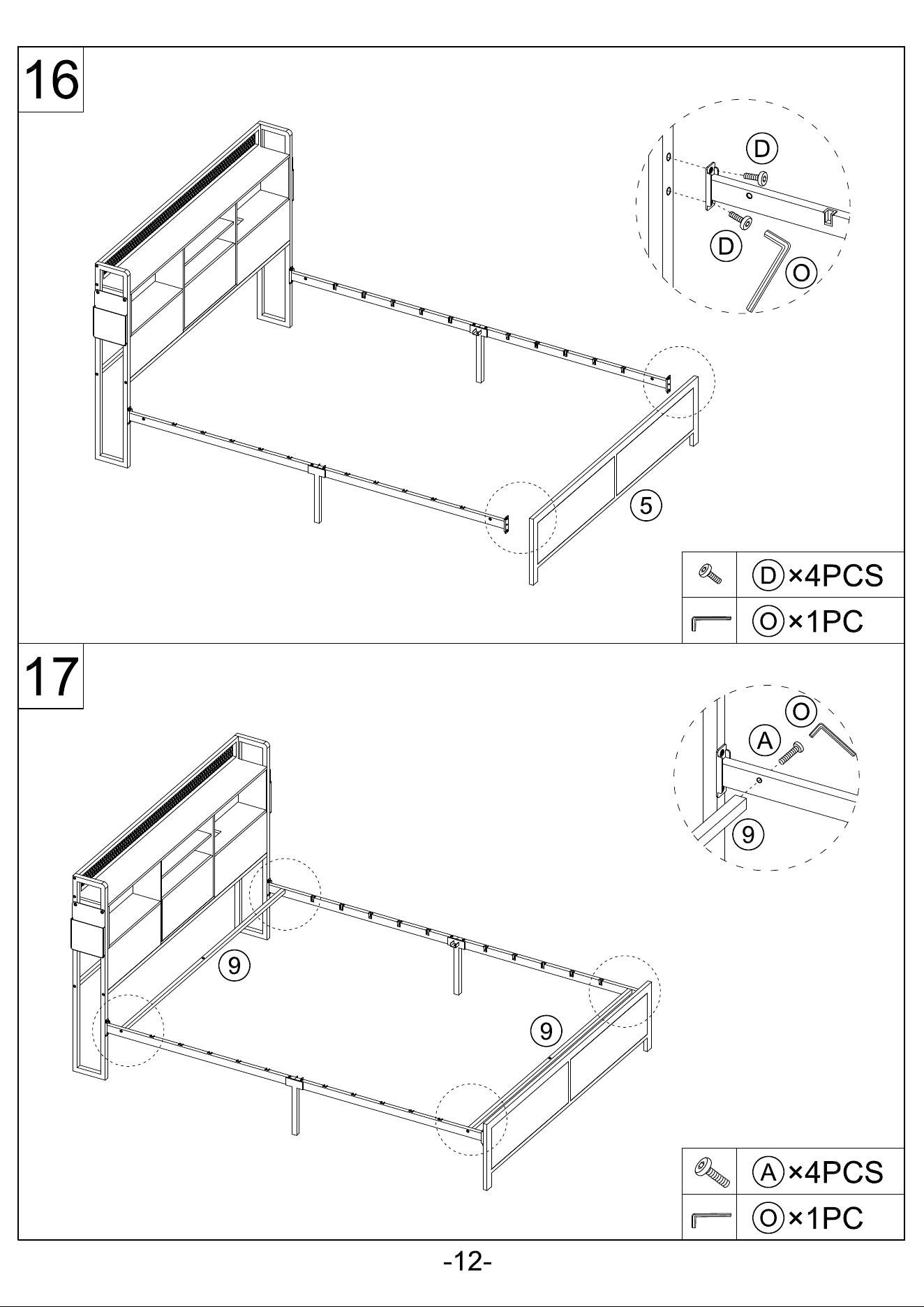 16

D

D

O

5

| | D×4PCS |
|---|---|
| | O×1PC |

17

O

A

9

9

9

| | A×4PCS |
|---|---|
| | O×1PC |

-12-