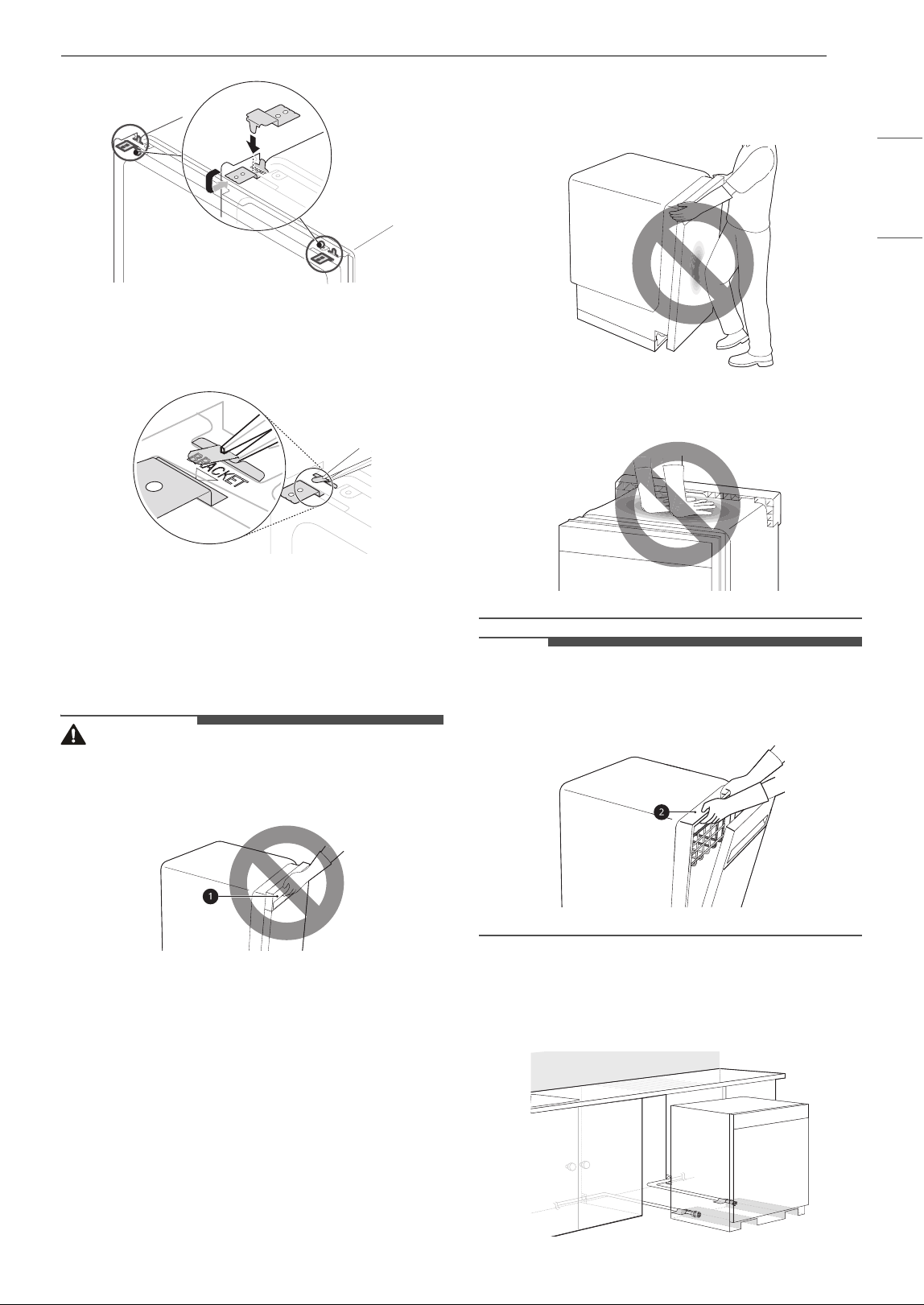 BRACKET

1

2