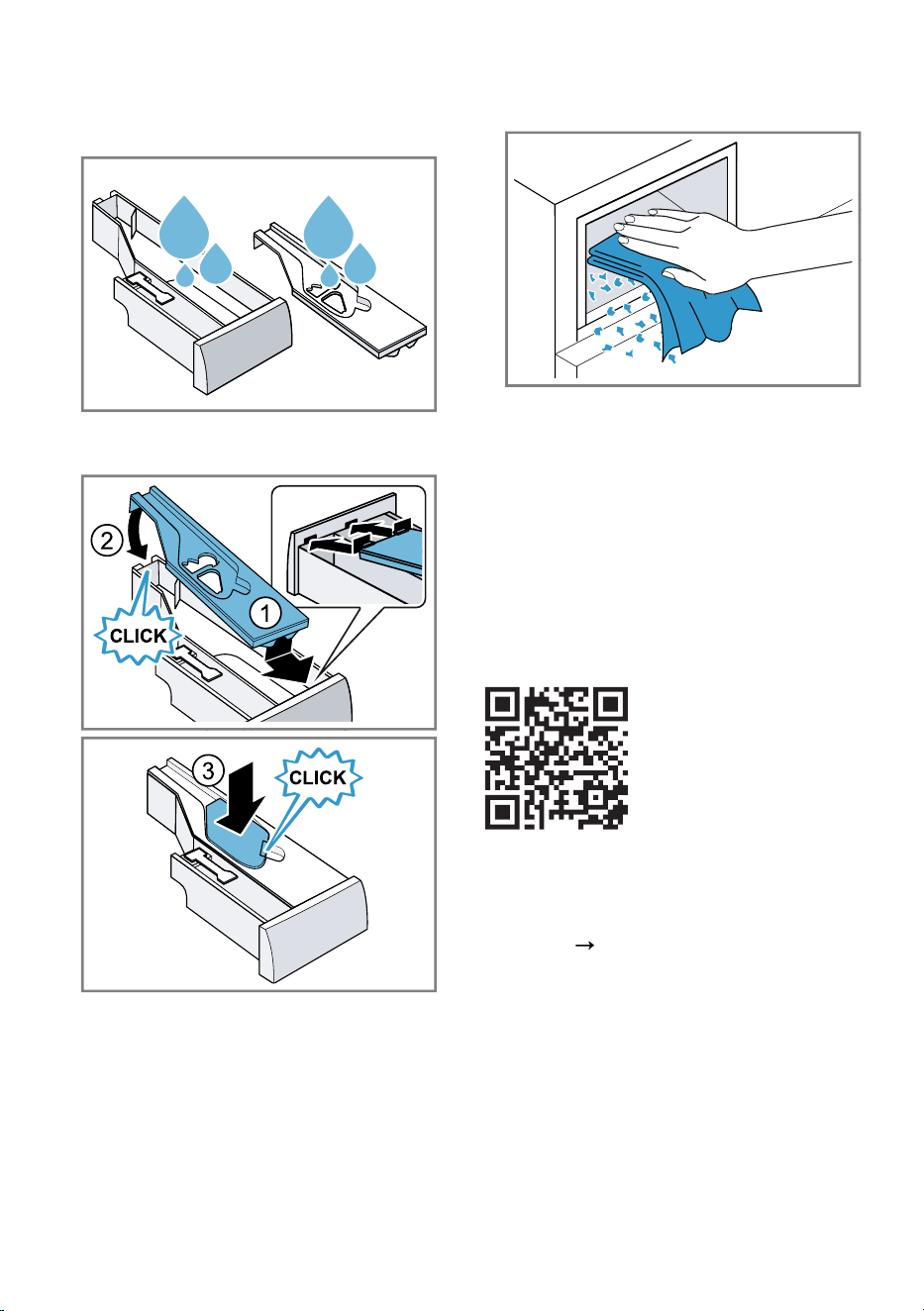 2

CLICK

1

3

CLICK

→