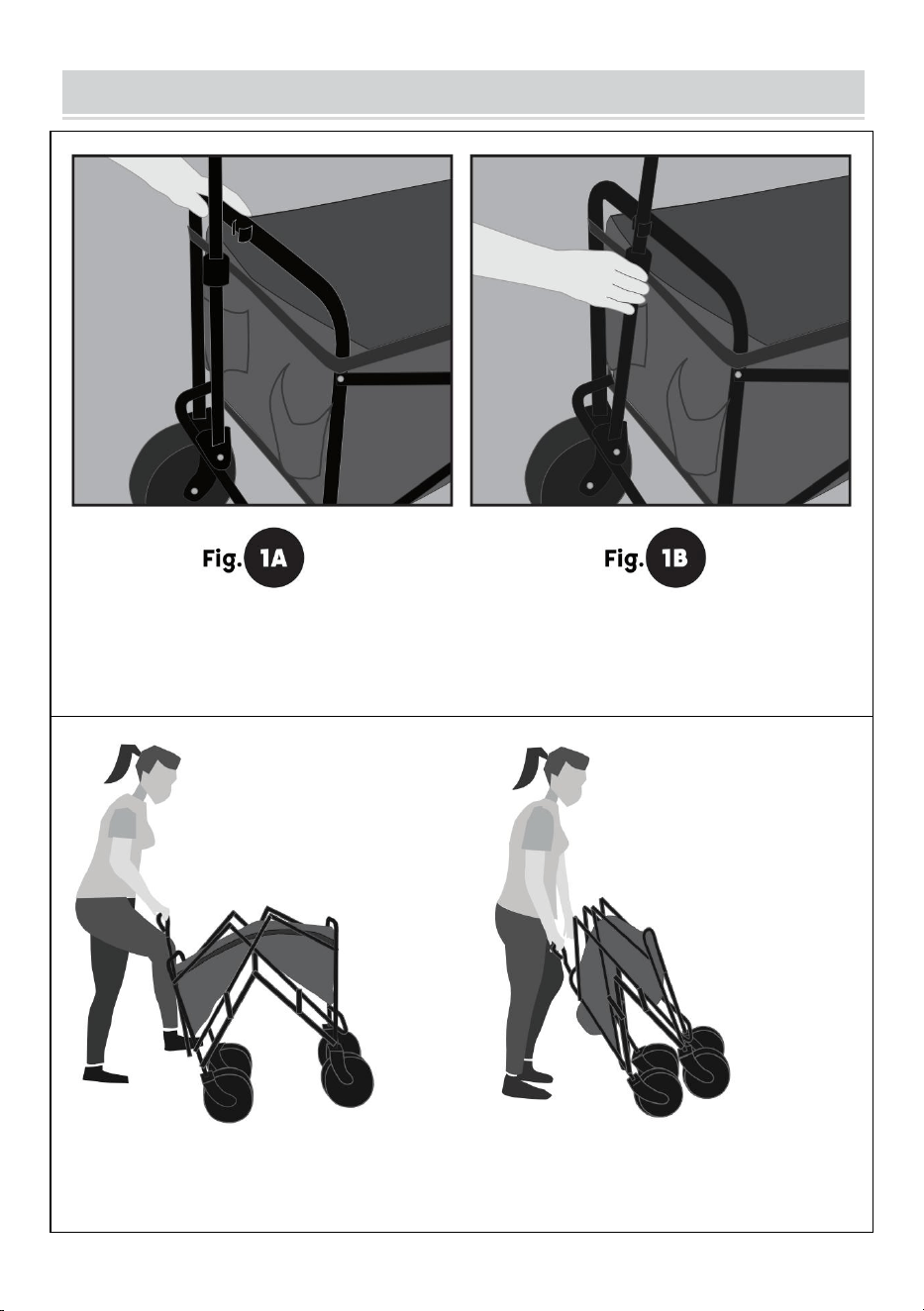 Fig. 1A

Fig. 1B