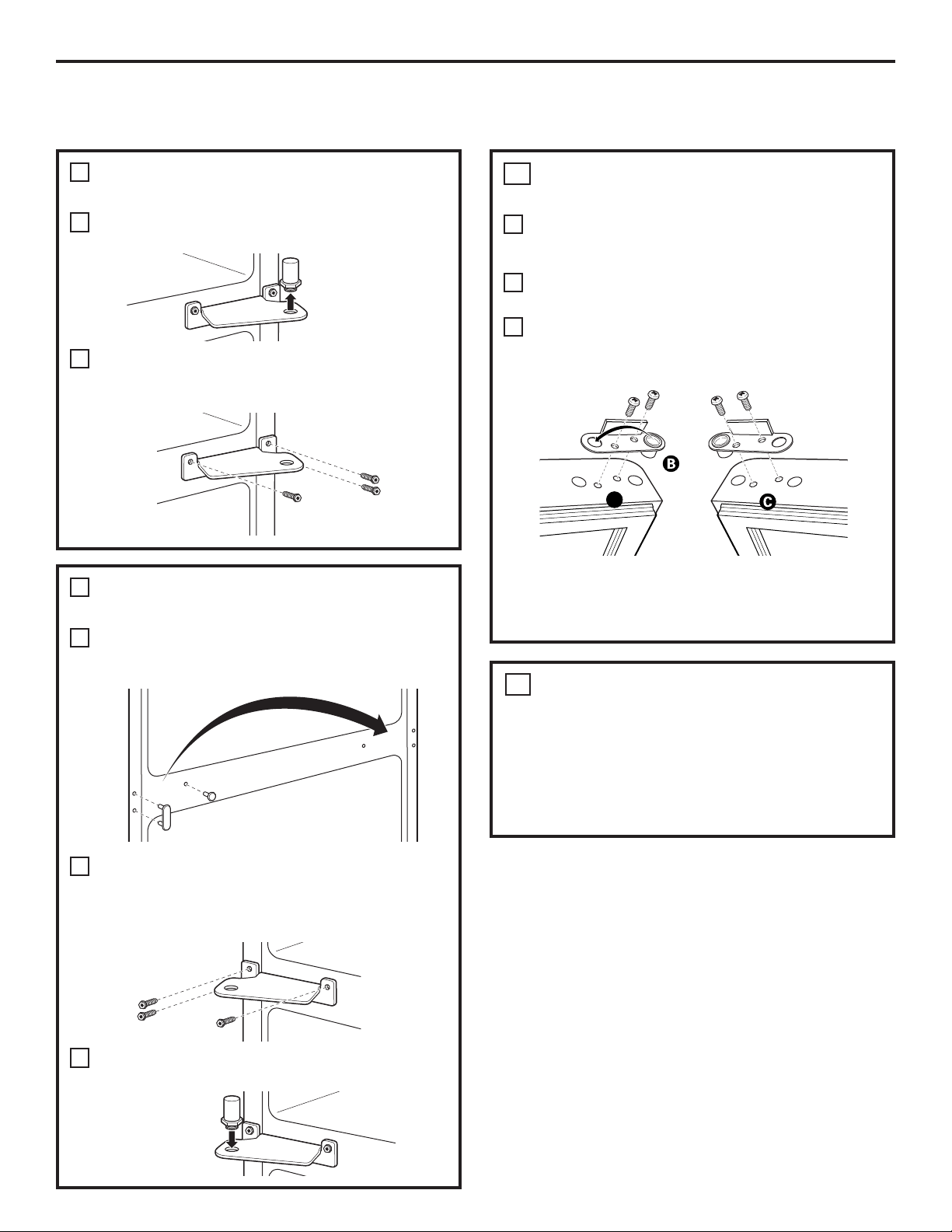 B

C