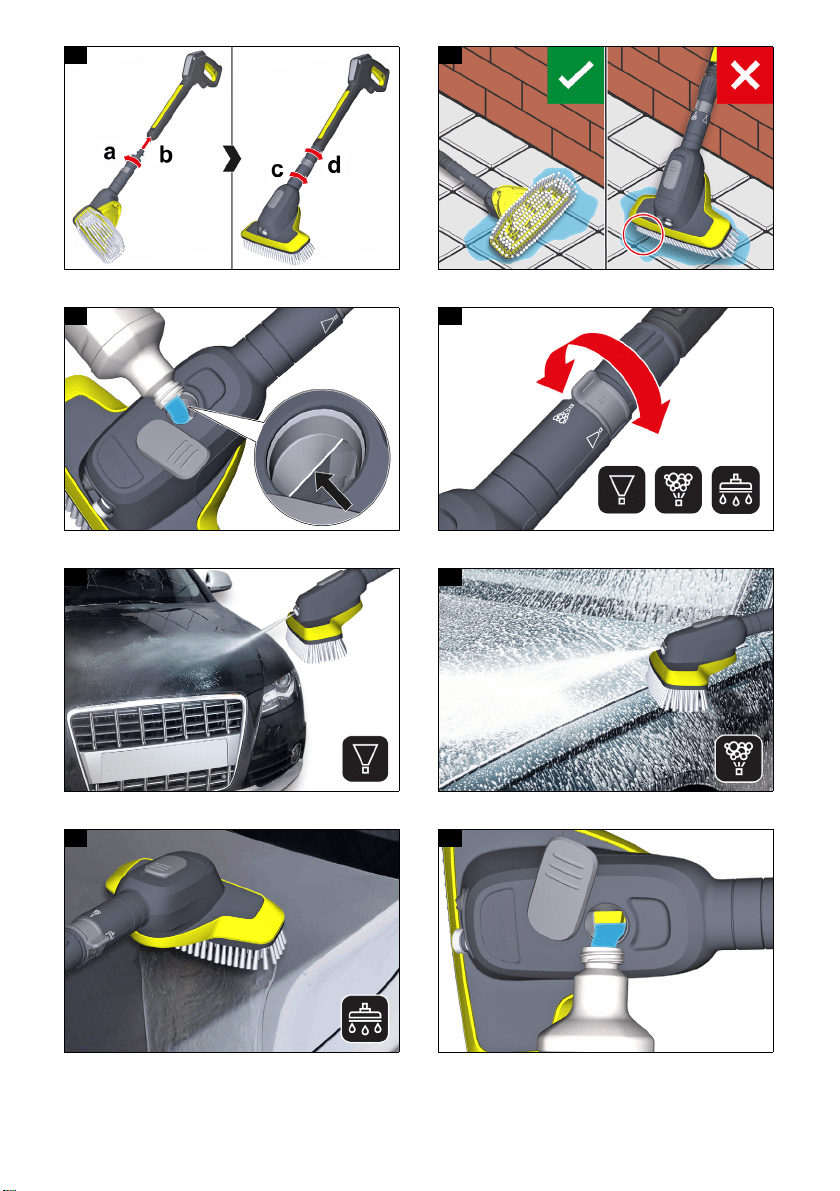 a
b
c
d