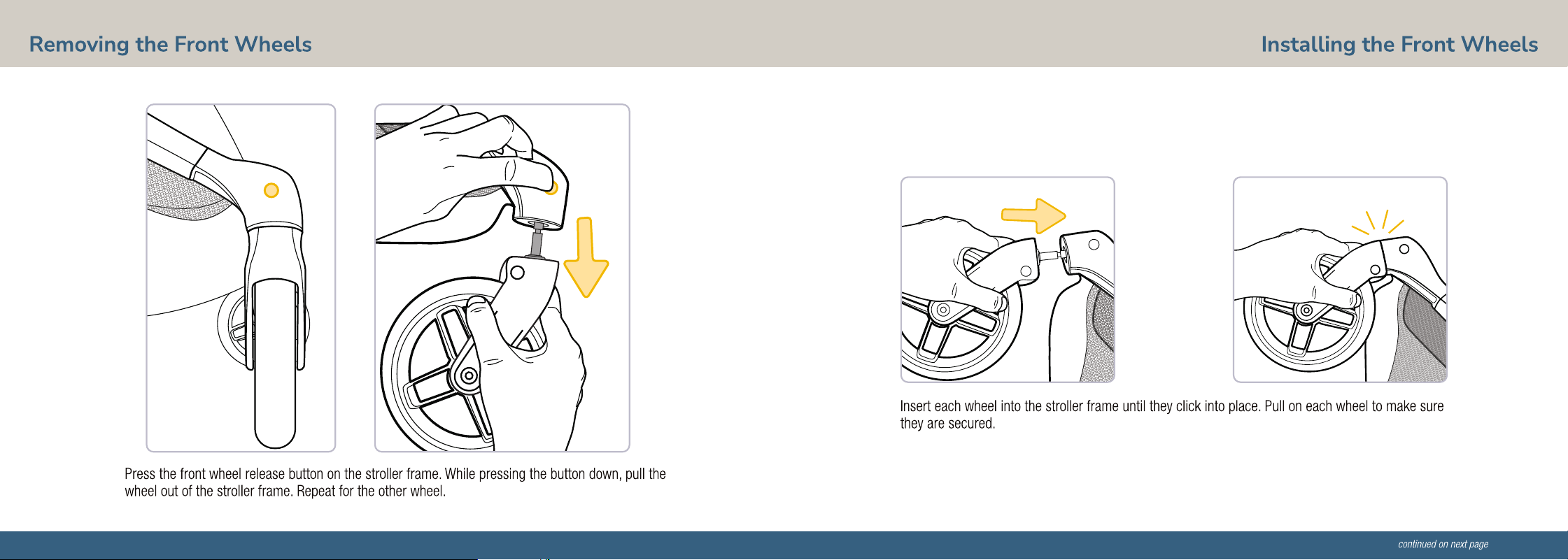 Removing the Front Wheels

Press the front wheel release button on the stroller frame. While pressing the button down, pull the wheel out of the stroller frame. Repeat for the other wheel.

Installing the Front Wheels

Insert each wheel into the stroller frame until they click into place. Pull on each wheel to make sure they are secured.

continued on next page