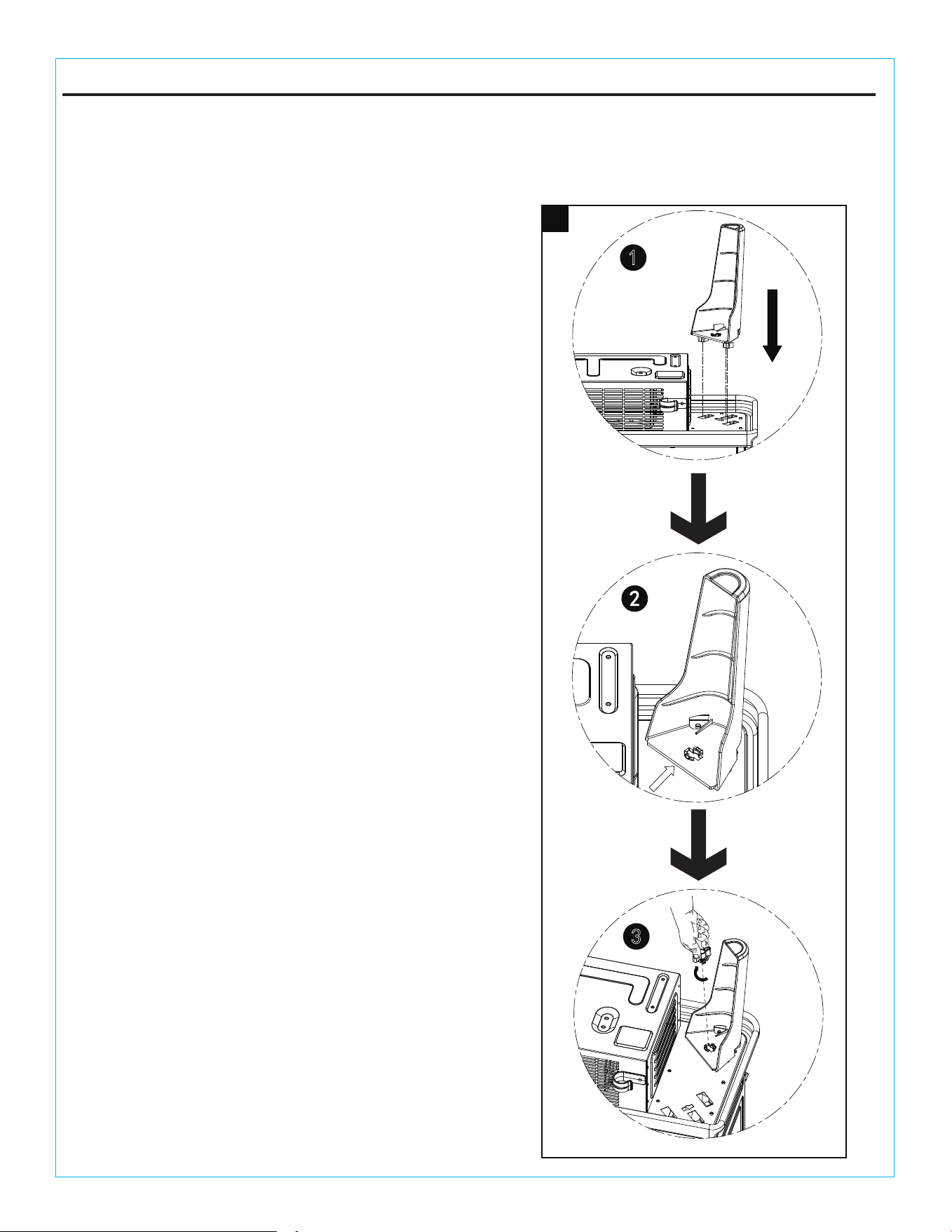 1

2

3