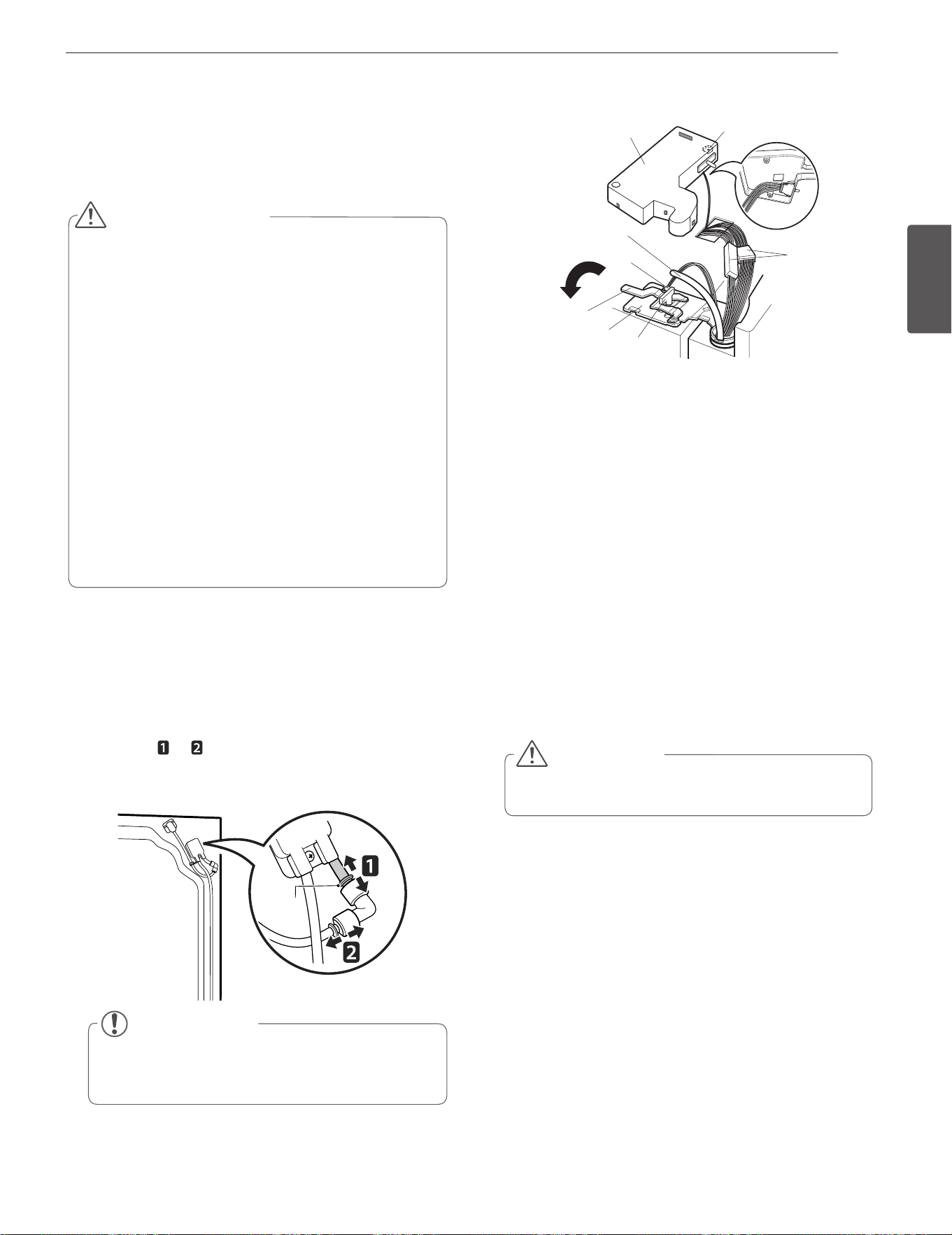 1

2