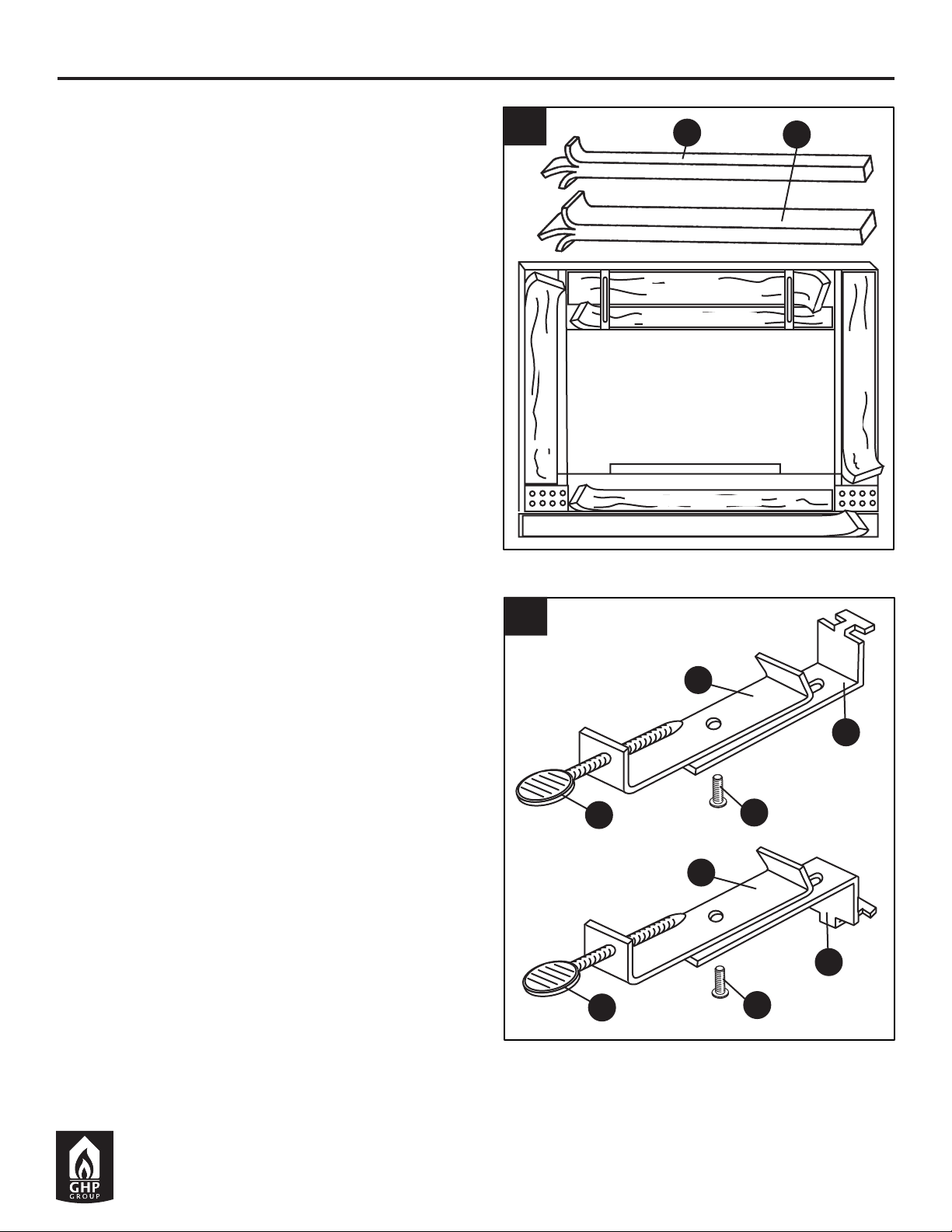 GHP
GROUP