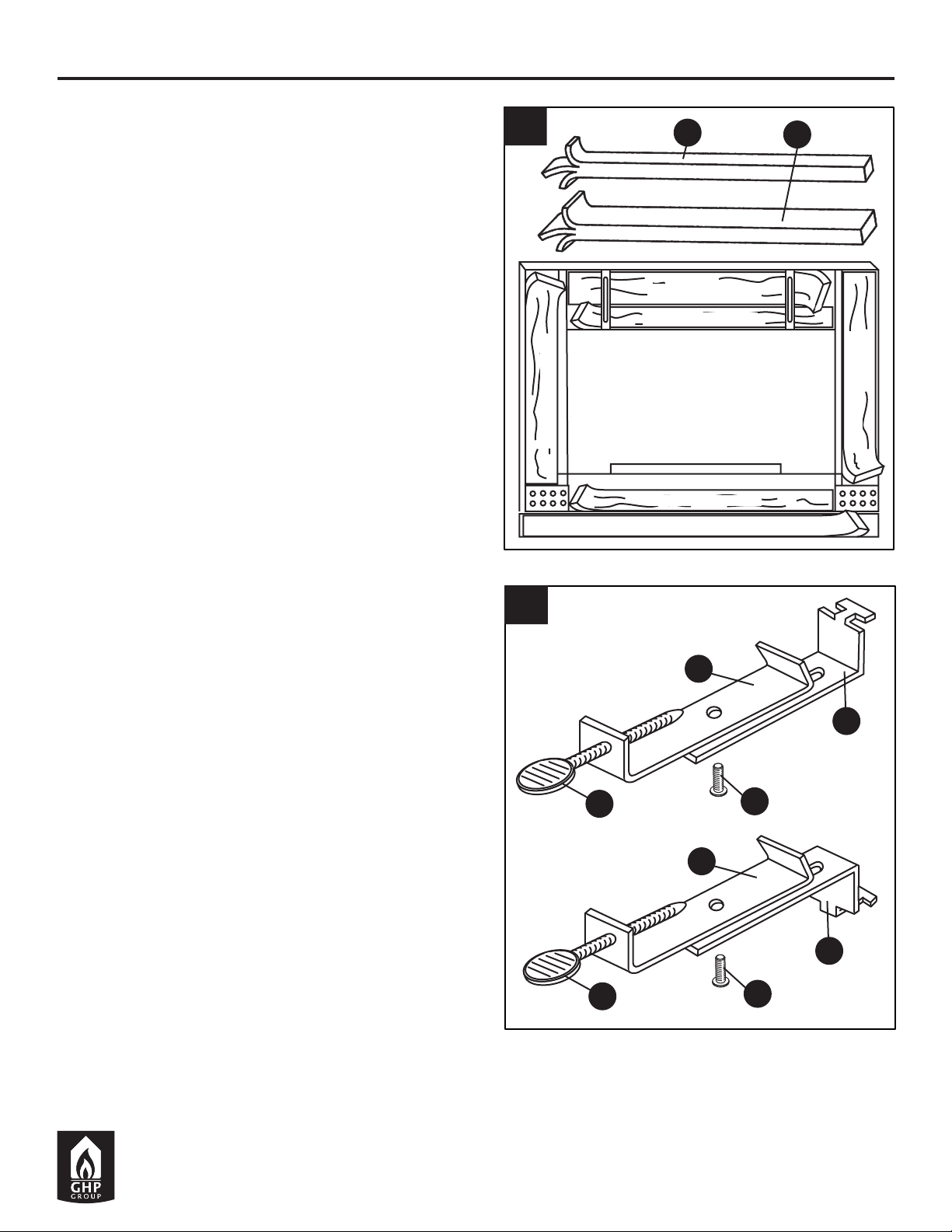 GHP
GROUP