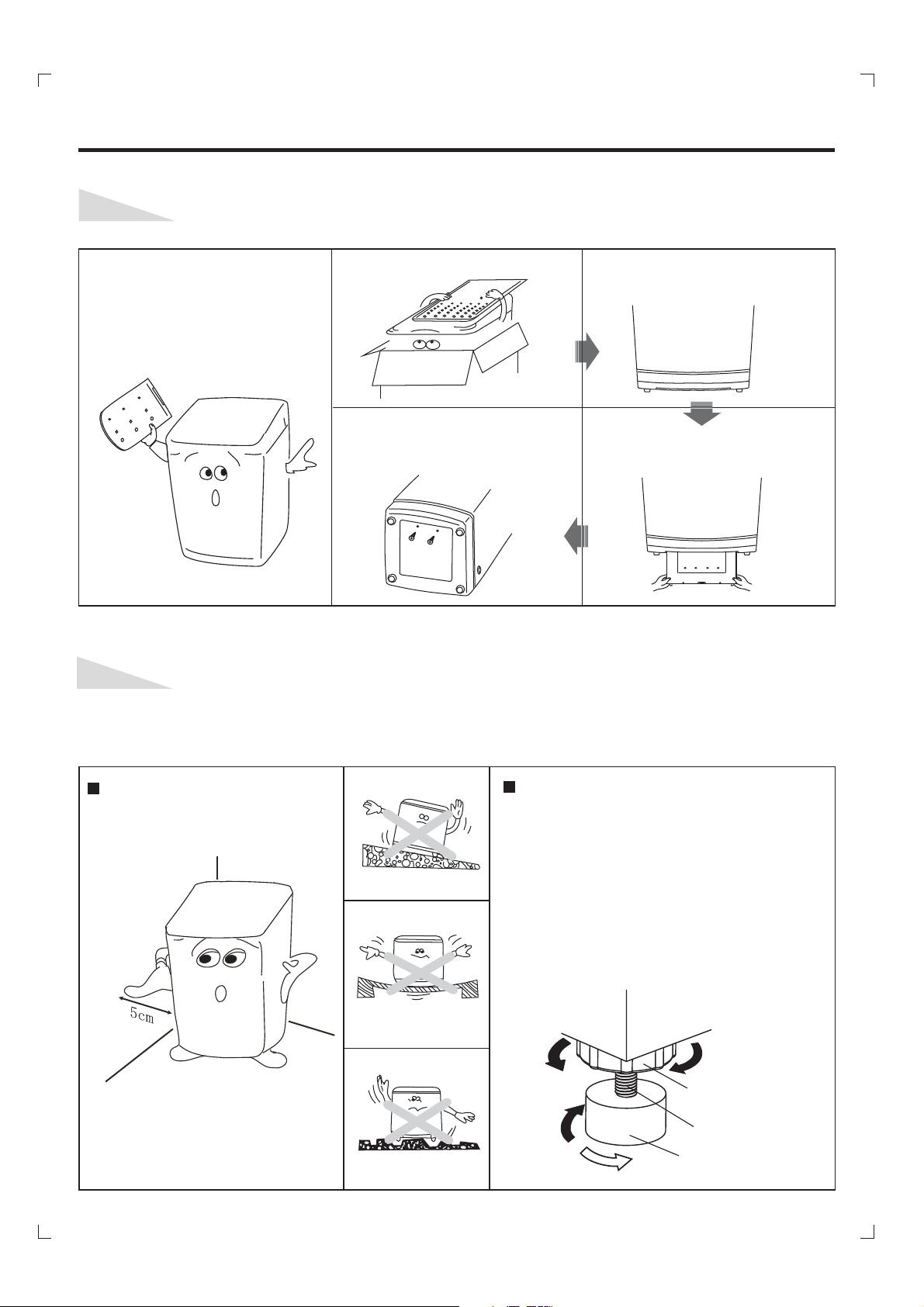 5cm