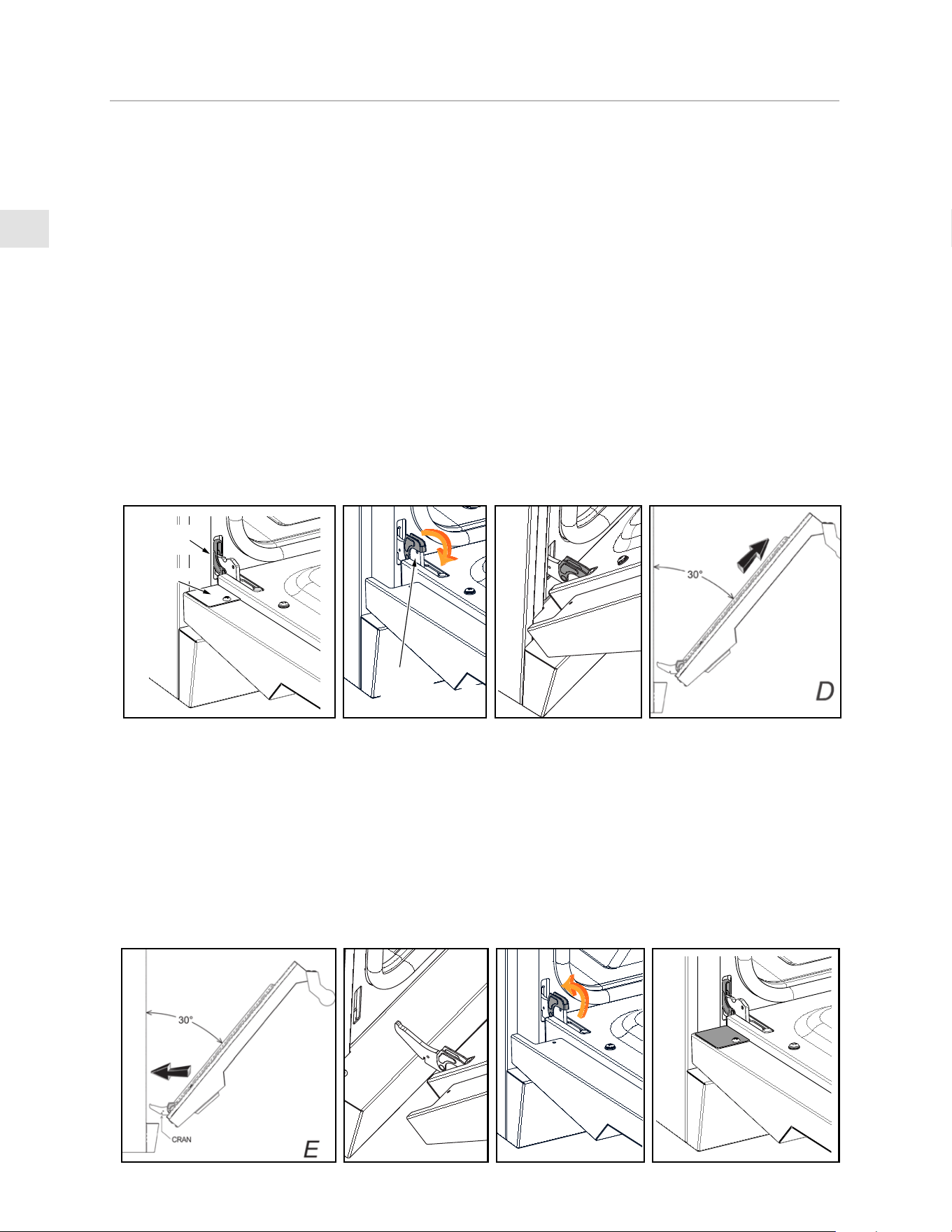 30°

D

30°

CRAN

E