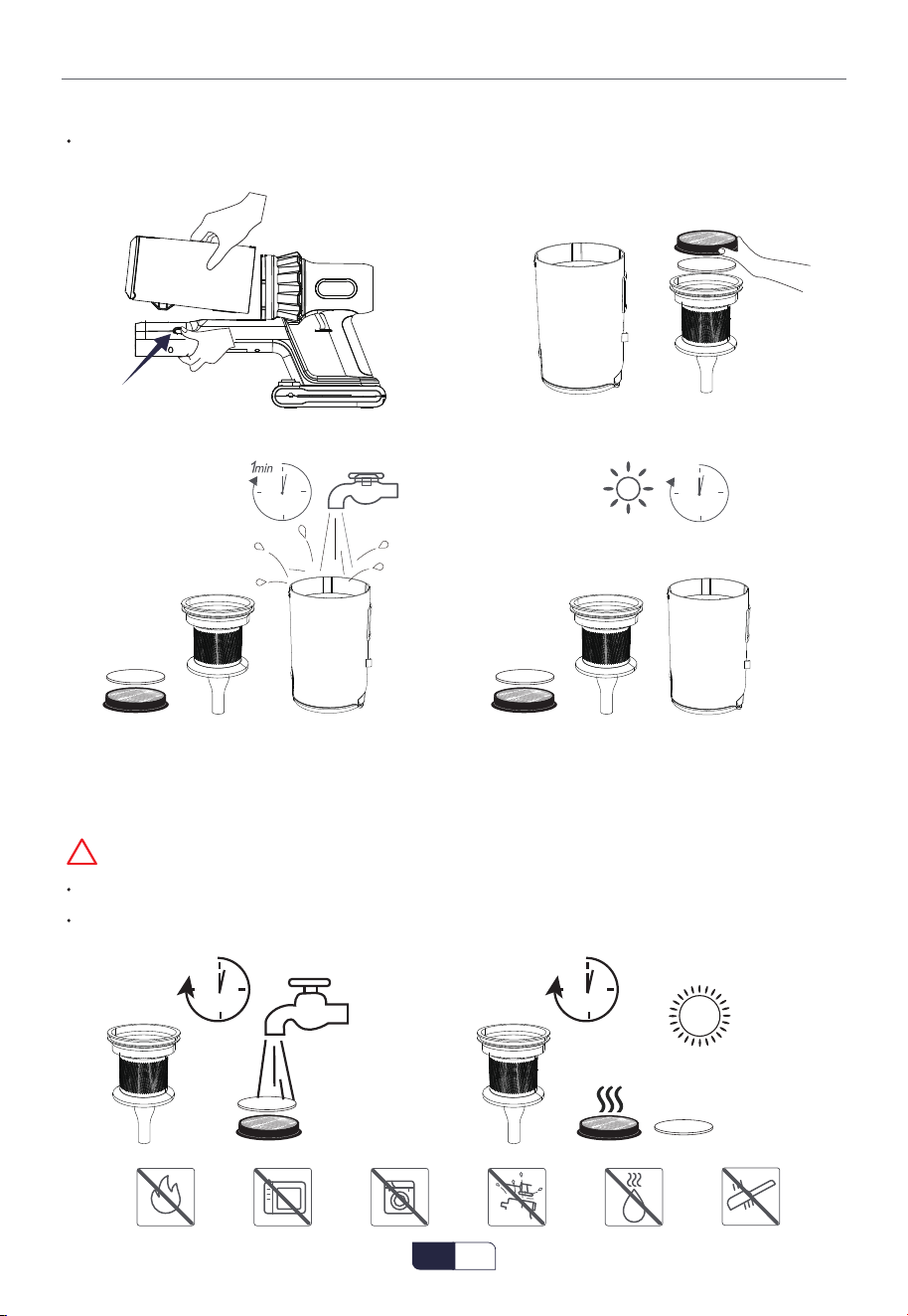 1min