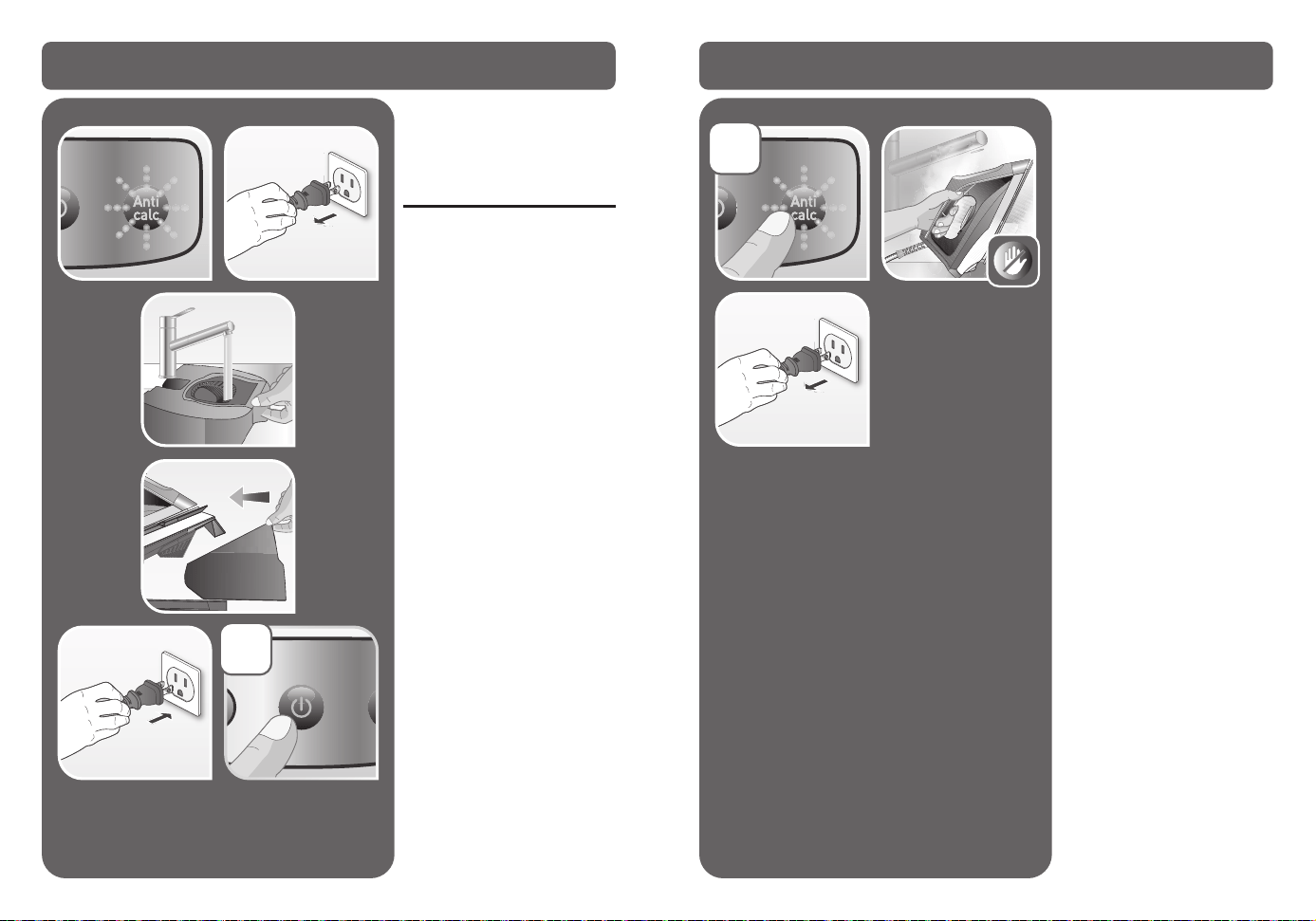 Anti calc

Anti calc