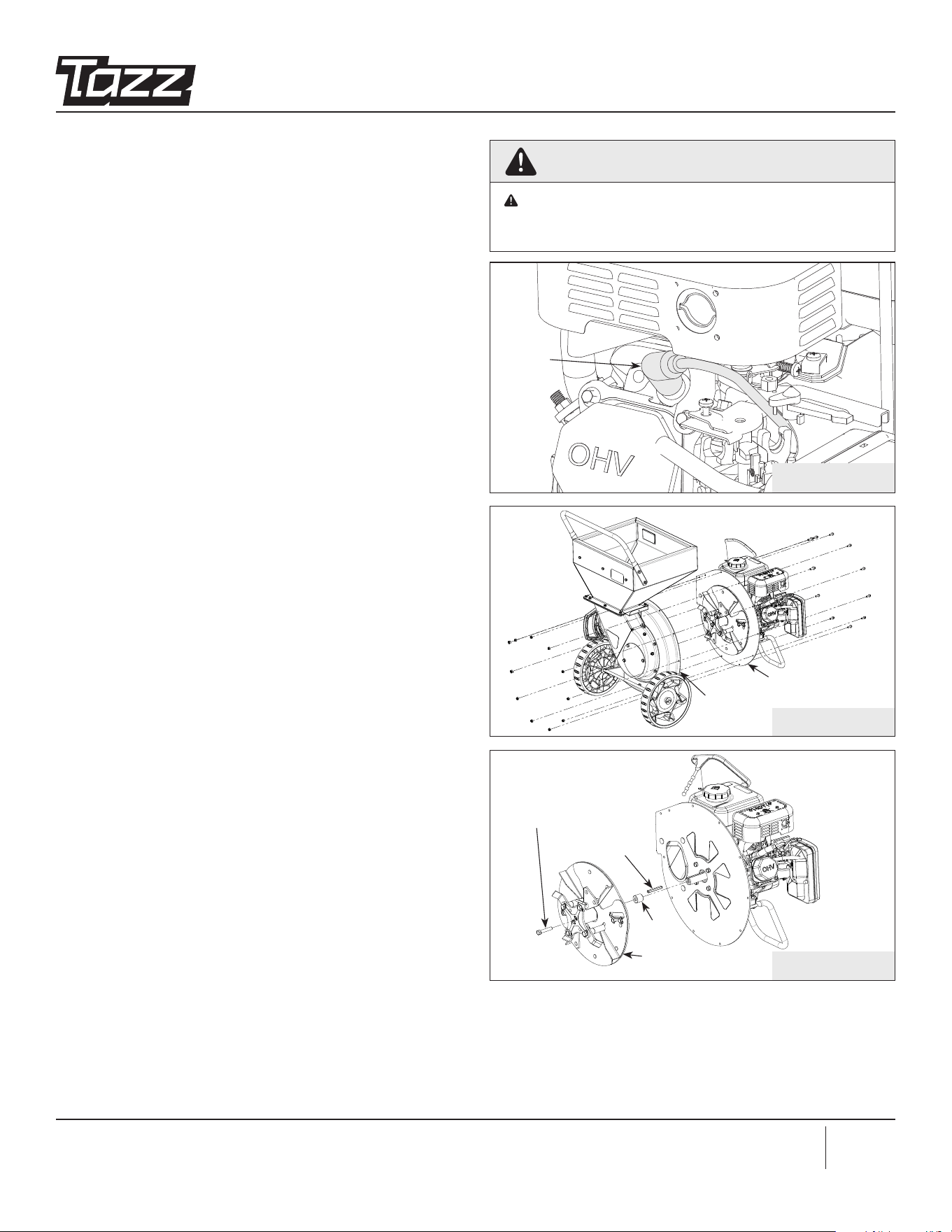 Tazz

OHV

OHV

OHV