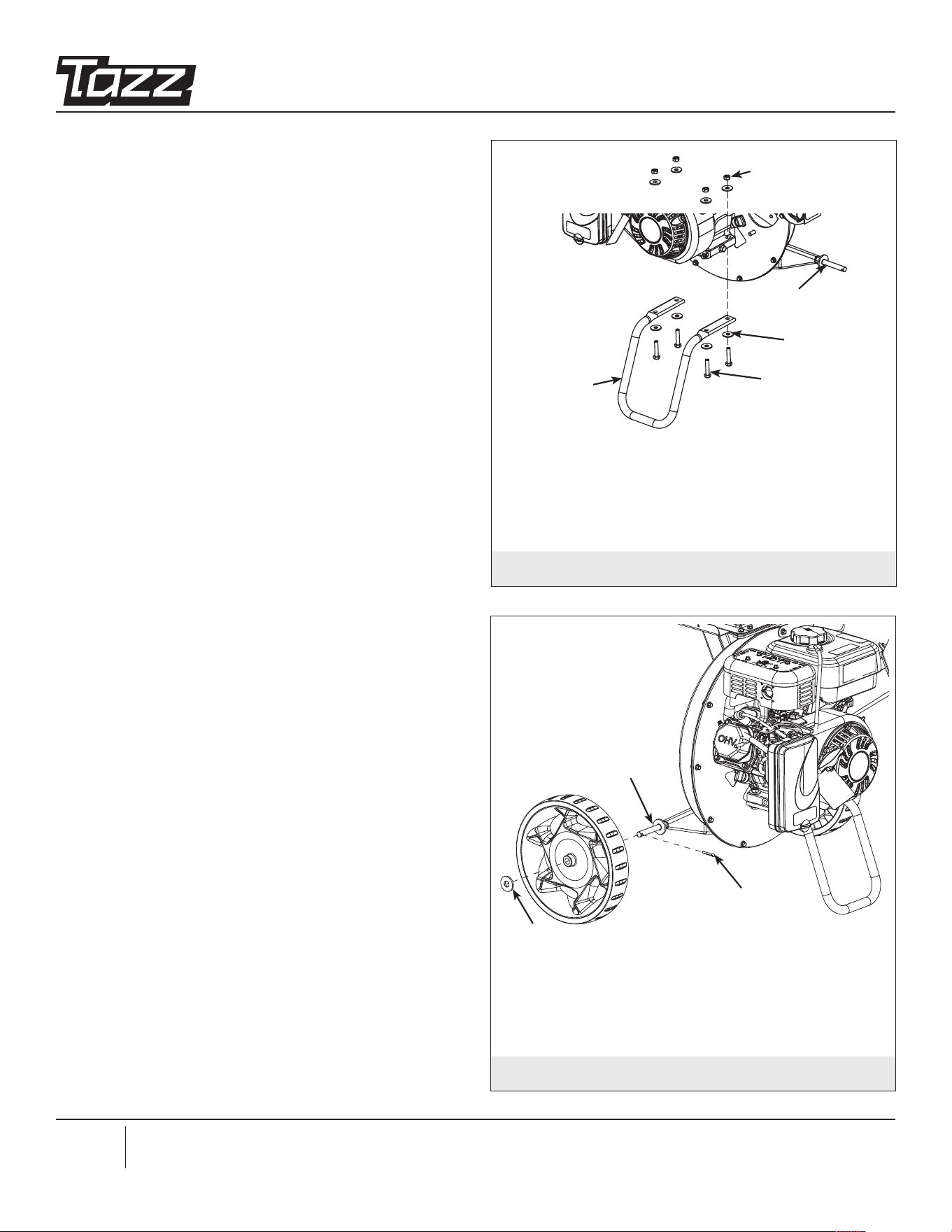 Tazz

OHV