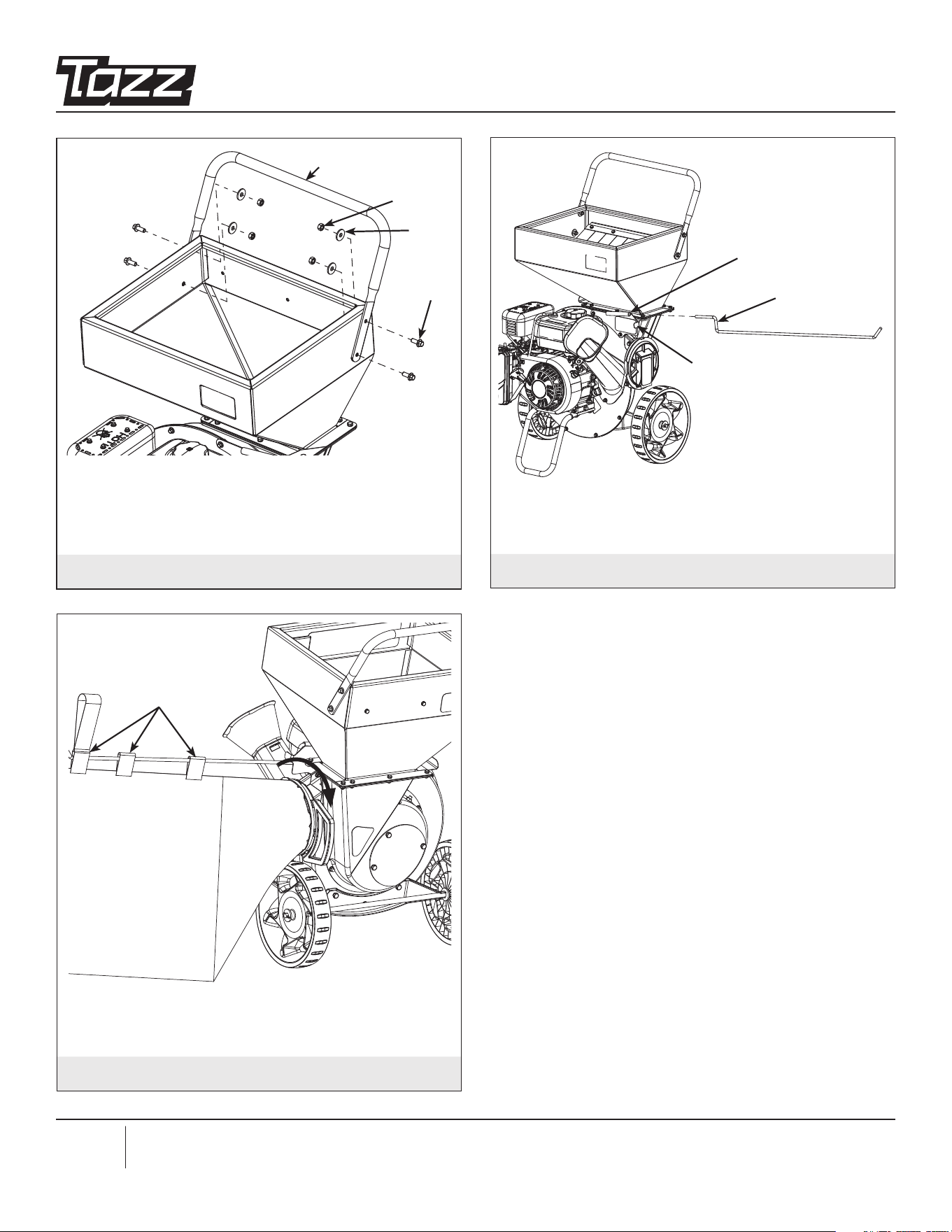 Tazz