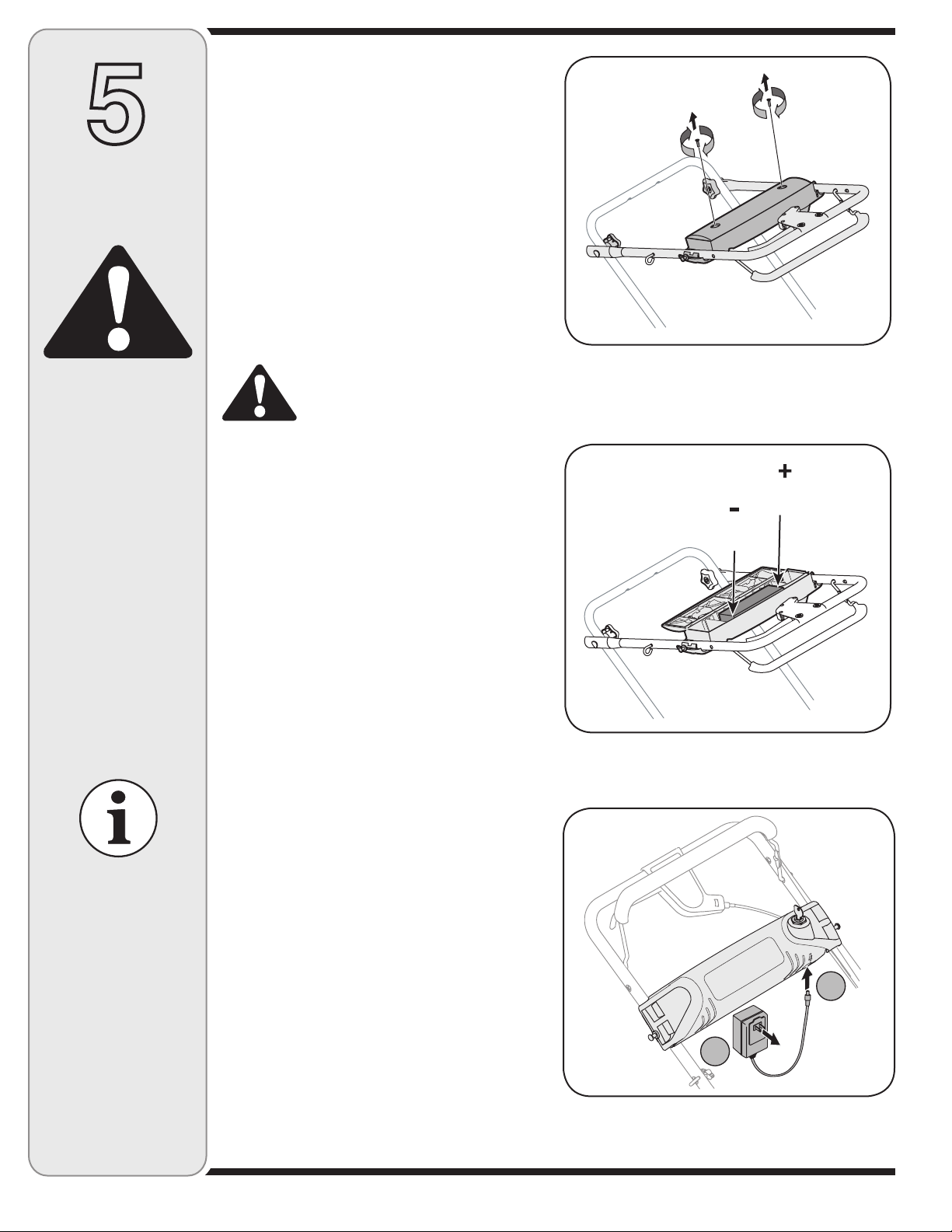 5

+

-