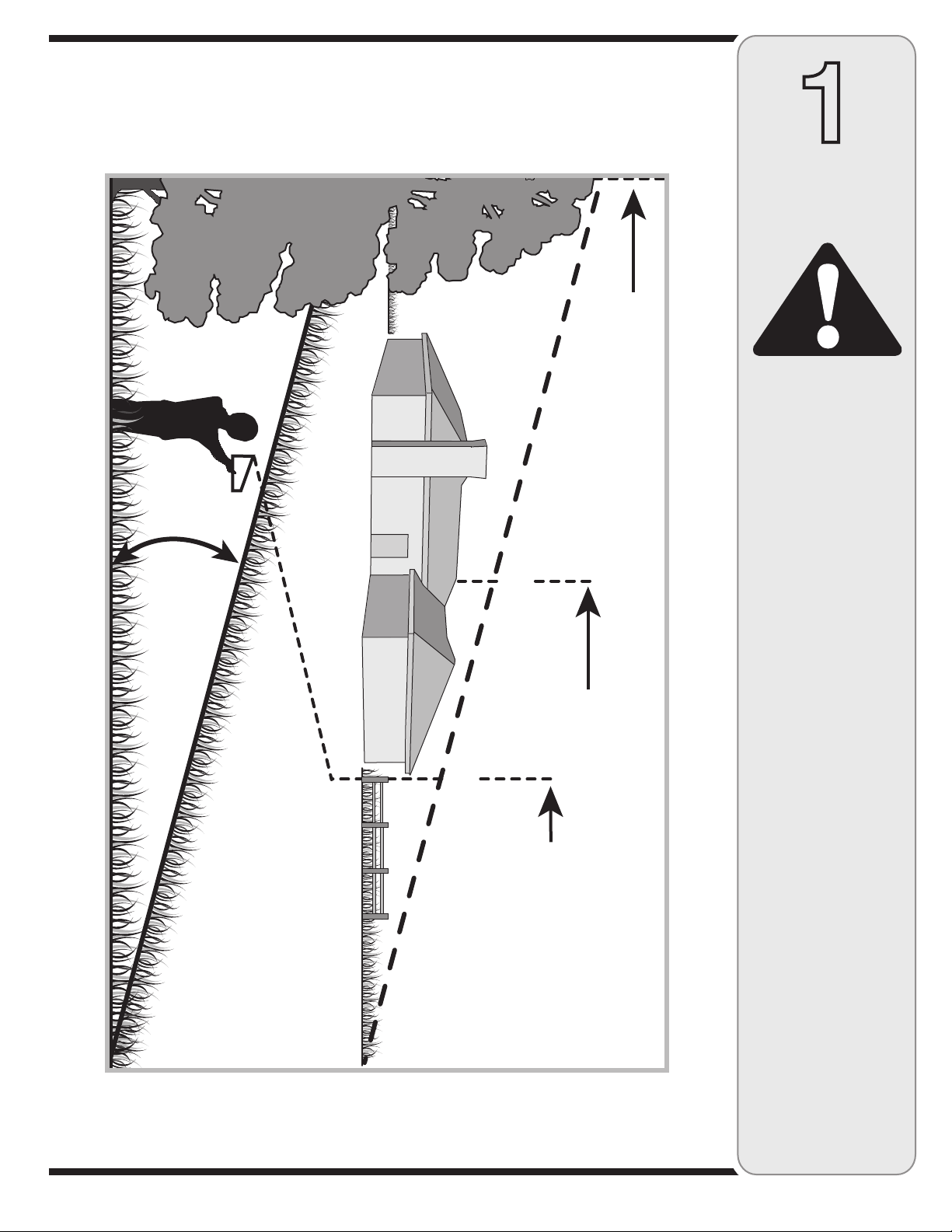 1