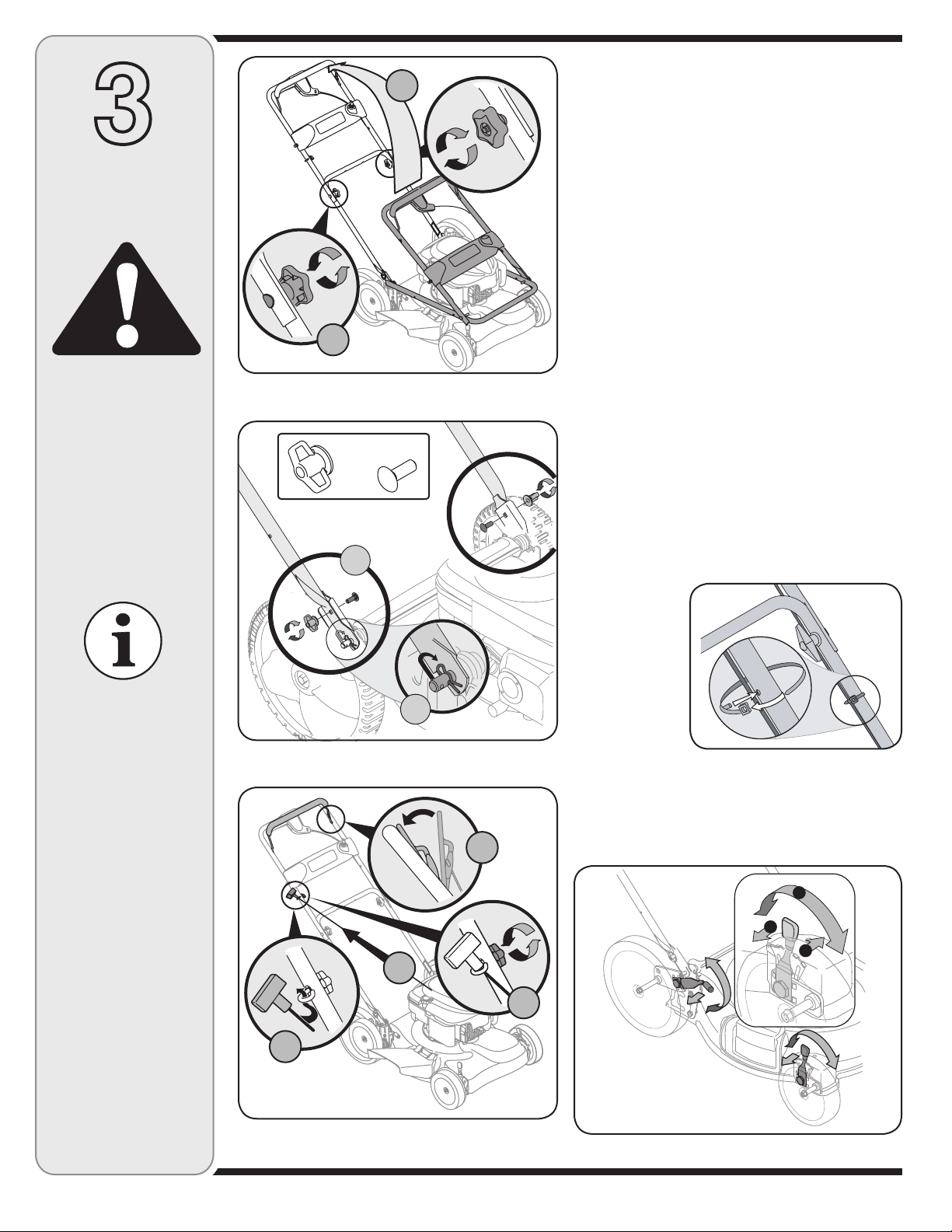 3