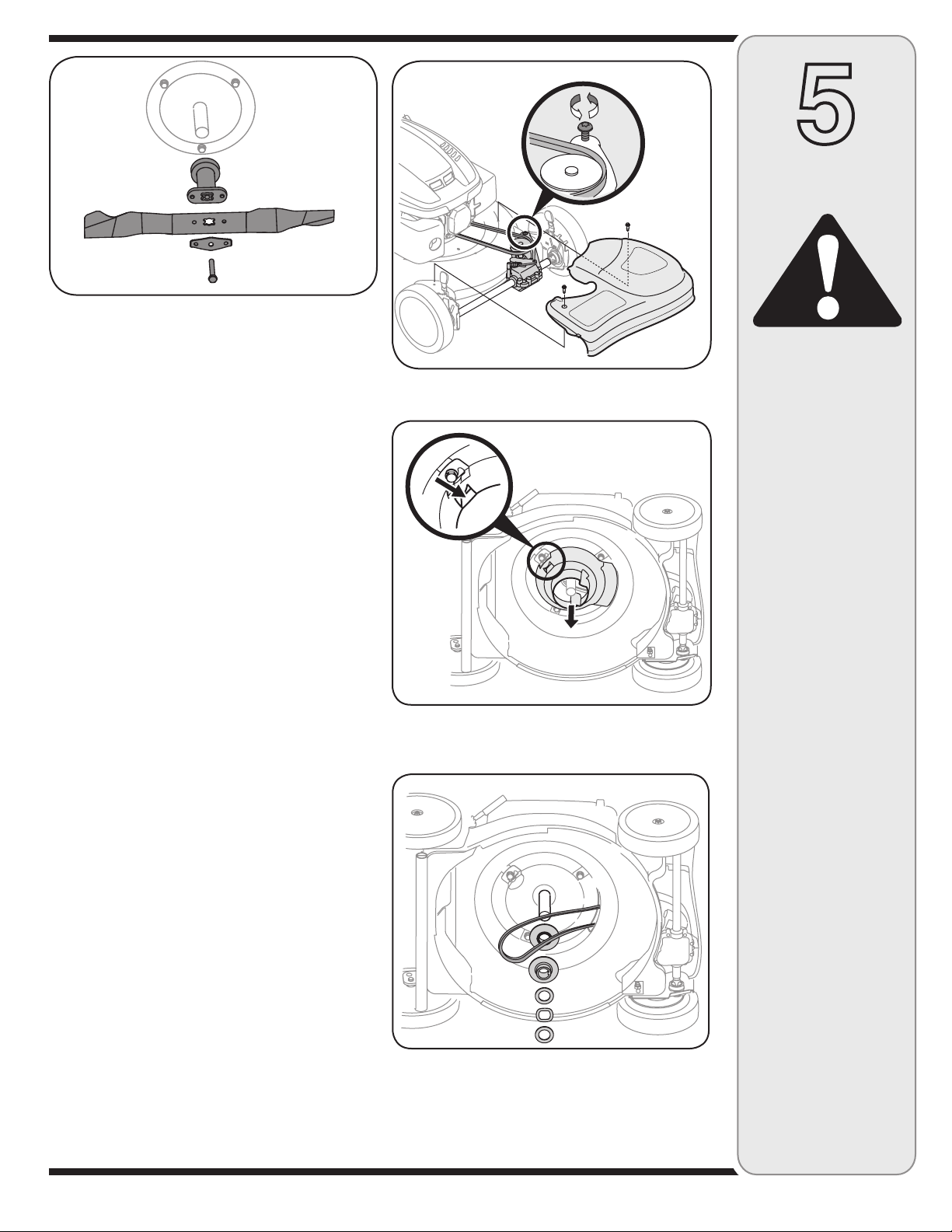 5