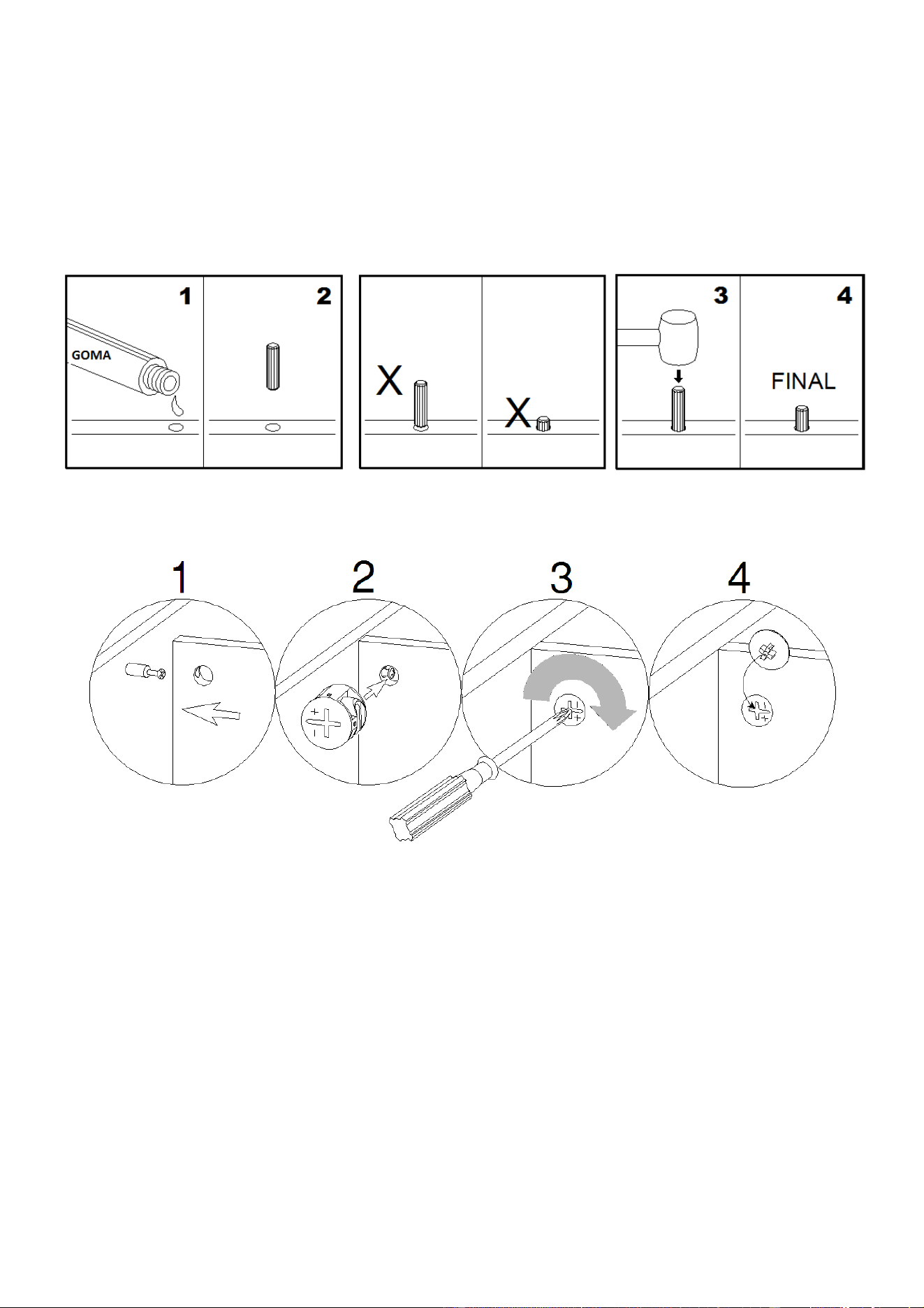 1
GOMA
2
X
X
3
4
FINAL

1
2
3
4