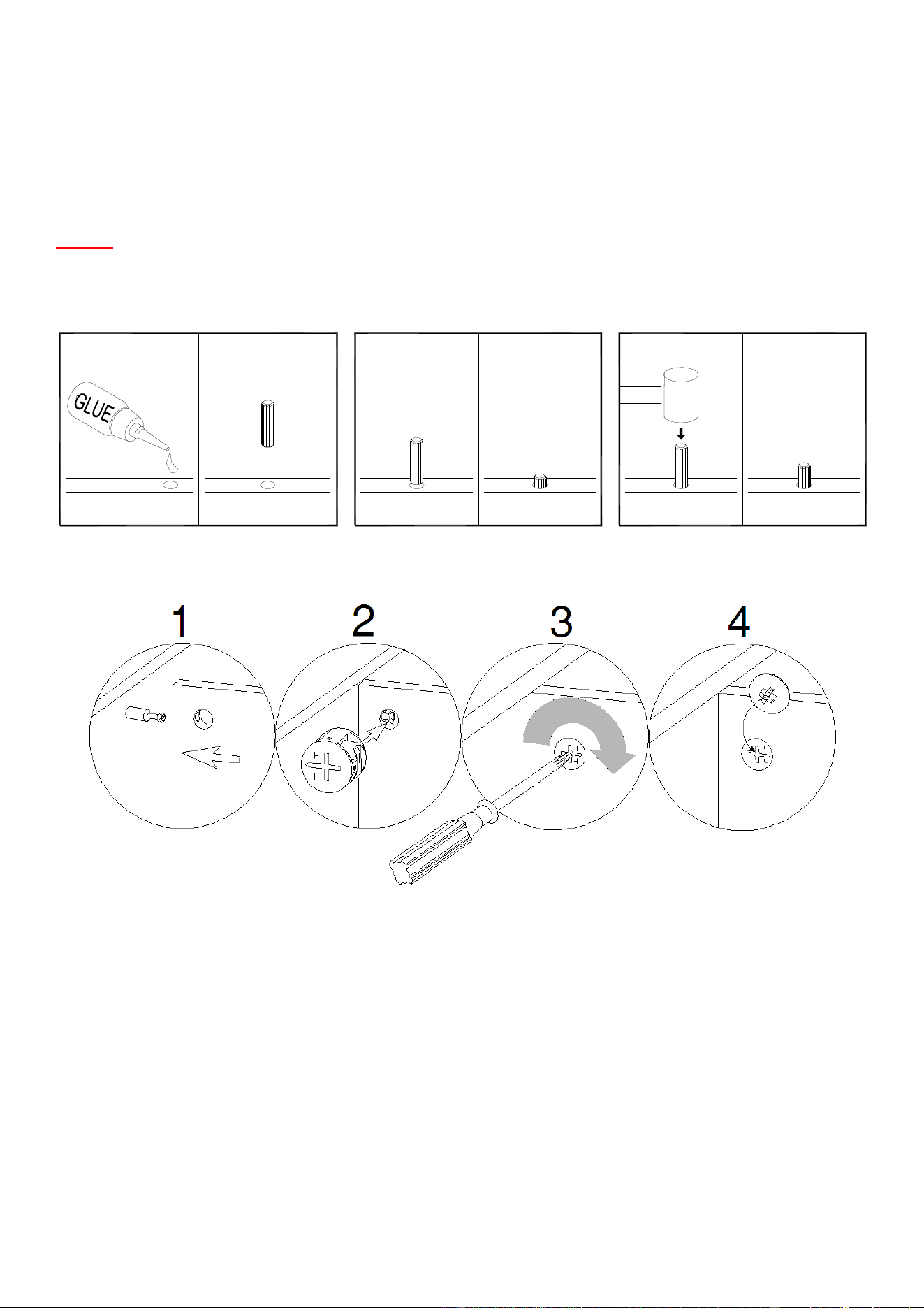 GLUE

1

2

3

4