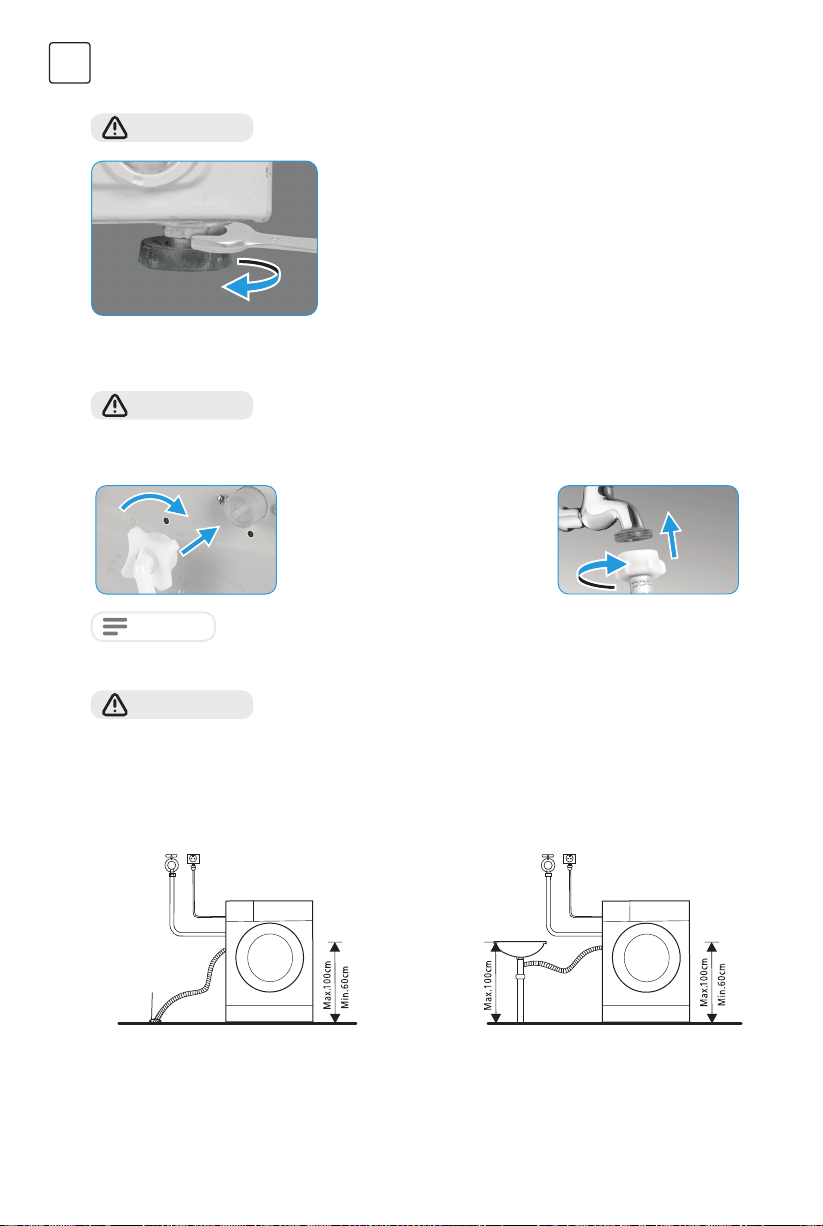 Max.100cm

Min.60cm

Max.100cm

Max.100cm

Min.60cm