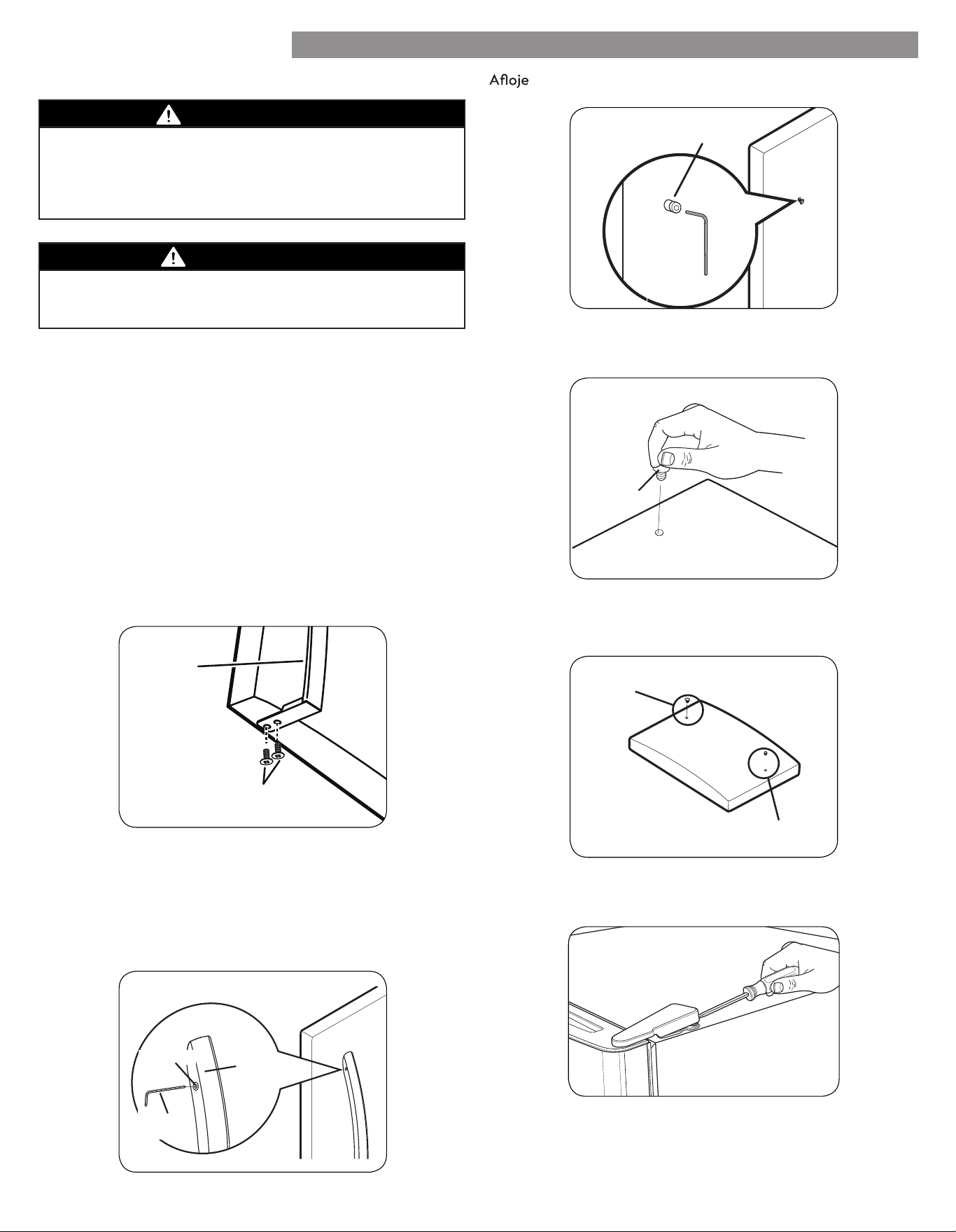 Afloje