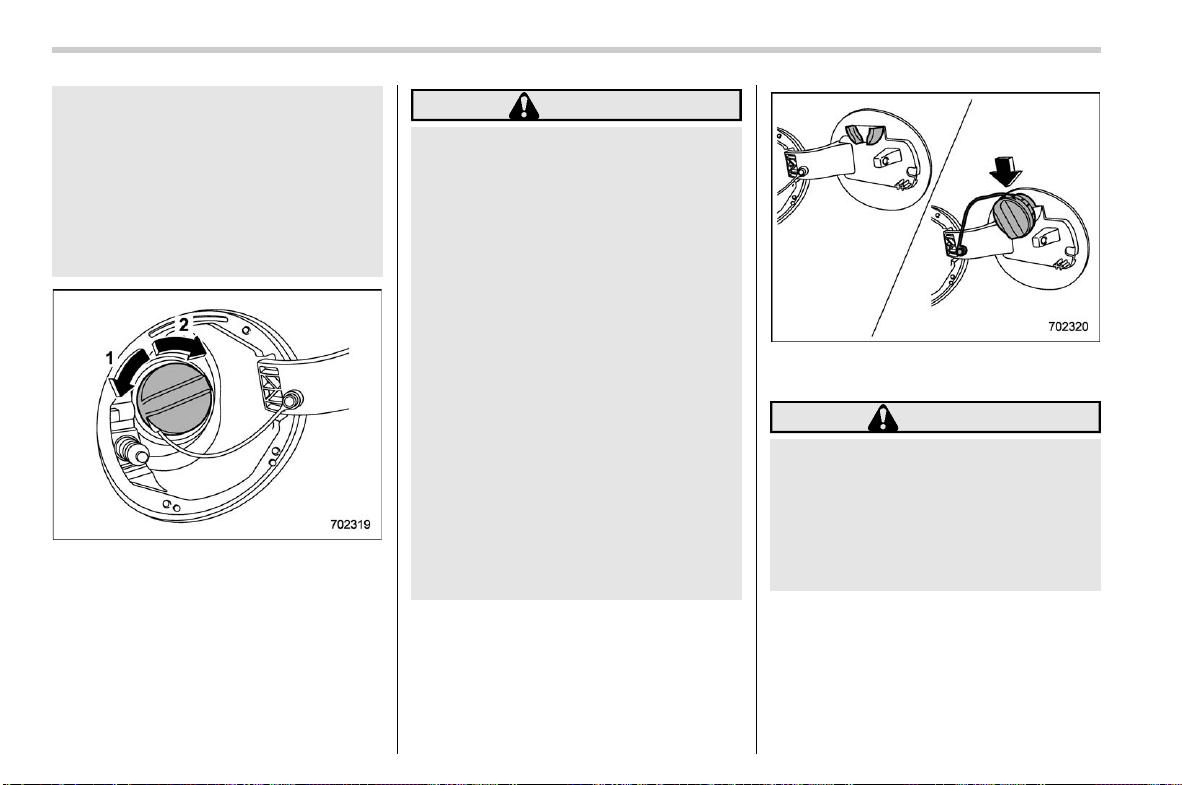 1
2
702319

702320