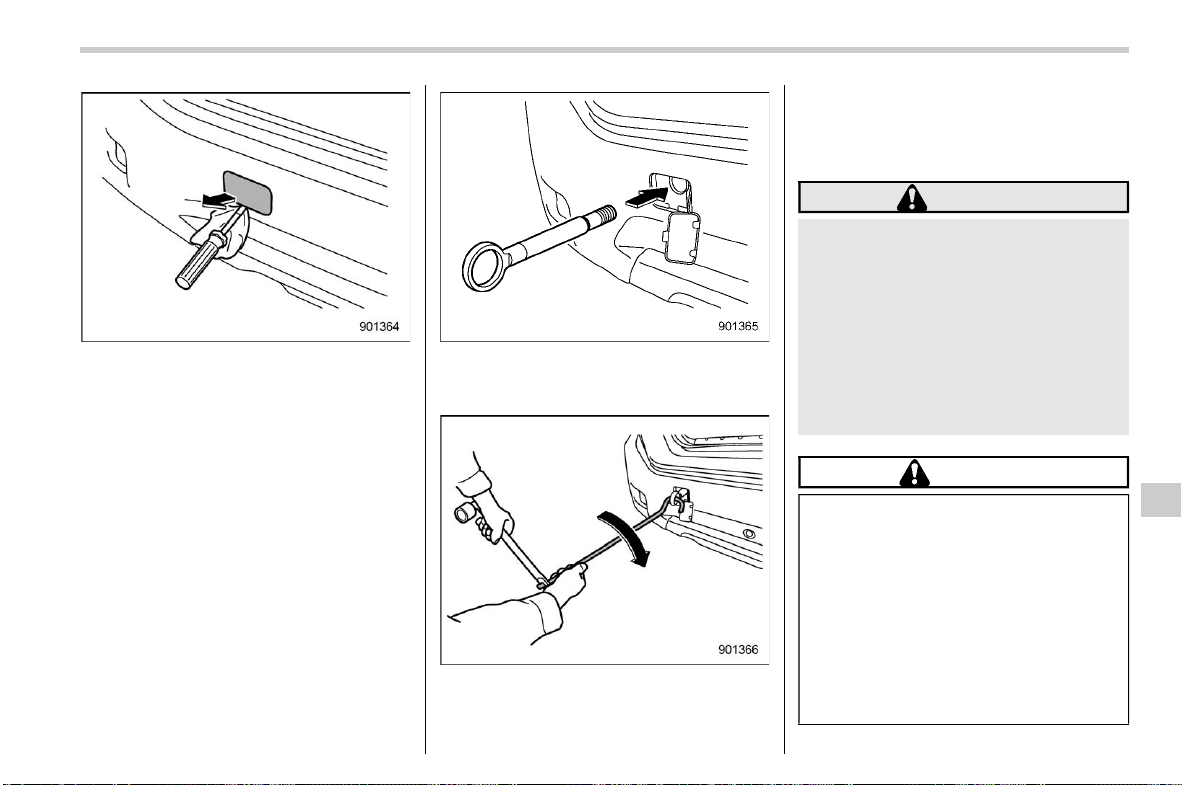 901364

901365

901366